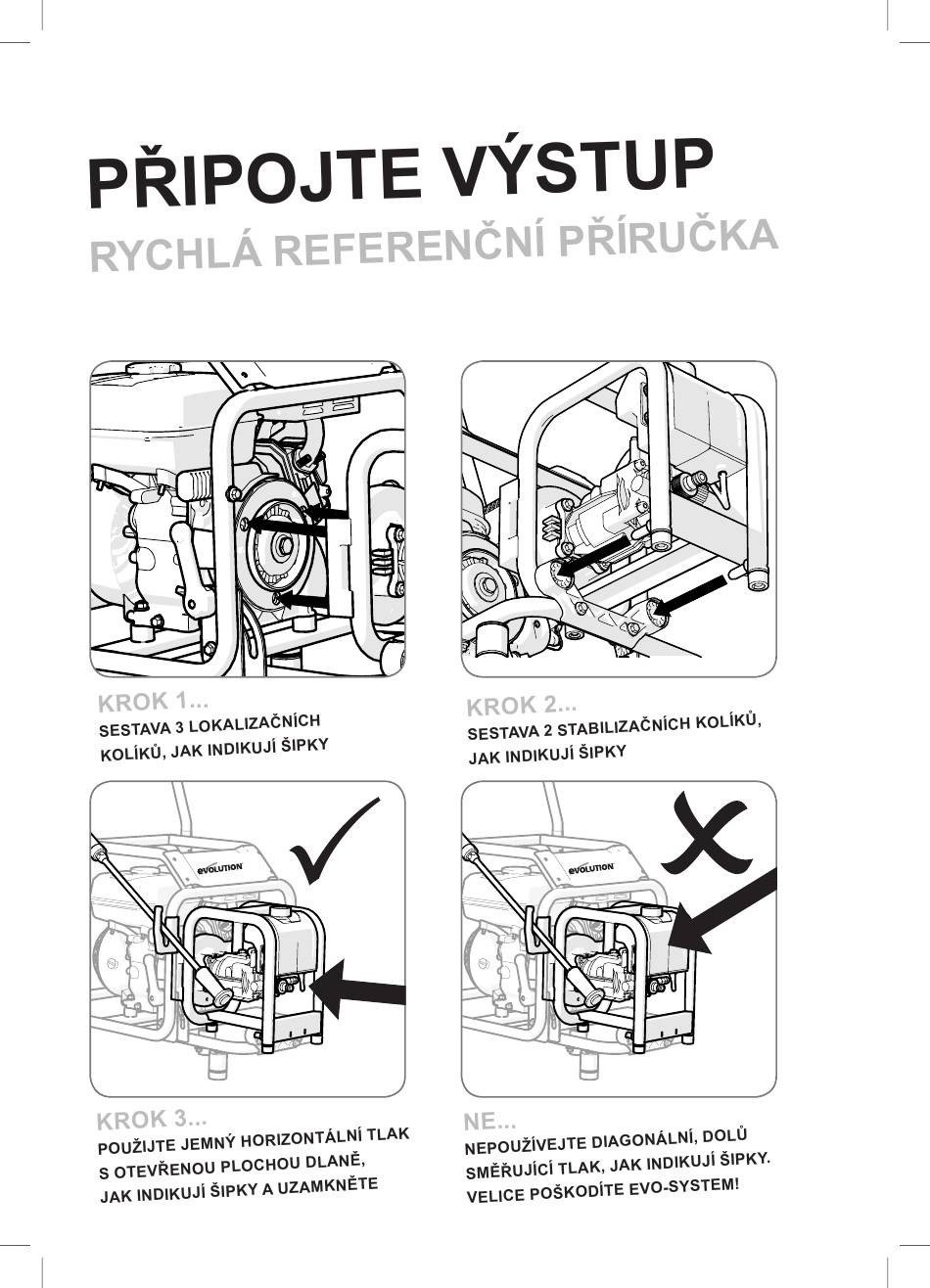 PŘIPOJTE VÝSTUP
RYCHLÁ REFERENČNÍ PŘÍRUČKA

KROK 1...
SESTAVA 3 LOKALIZAČNÍCH KOLÍKŮ, JAK INDIKUJÍ ŠIPKY

KROK 2...
SESTAVA 2 STABILIZAČNÍCH KOLÍKŮ, JAK INDIKUJÍ ŠIPKY

EVOLUTION

KROK 3...
POUŽIJTE JEMNÝ HORIZONTÁLNÍ TLAK S OTEVŘENOU PLOCHOU DLANĚ, JAK INDIKUJÍ ŠIPKY A UZAMKNĚTE

EVOLUTION

NE...
NEPOUŽÍVEJTE DIAGONÁLNÍ, DOLŮ SMĚŘUJÍCÍ TLAK, JAK INDIKUJÍ ŠIPKY. VELICE POŠKODÍTE EVO-SYSTEM!