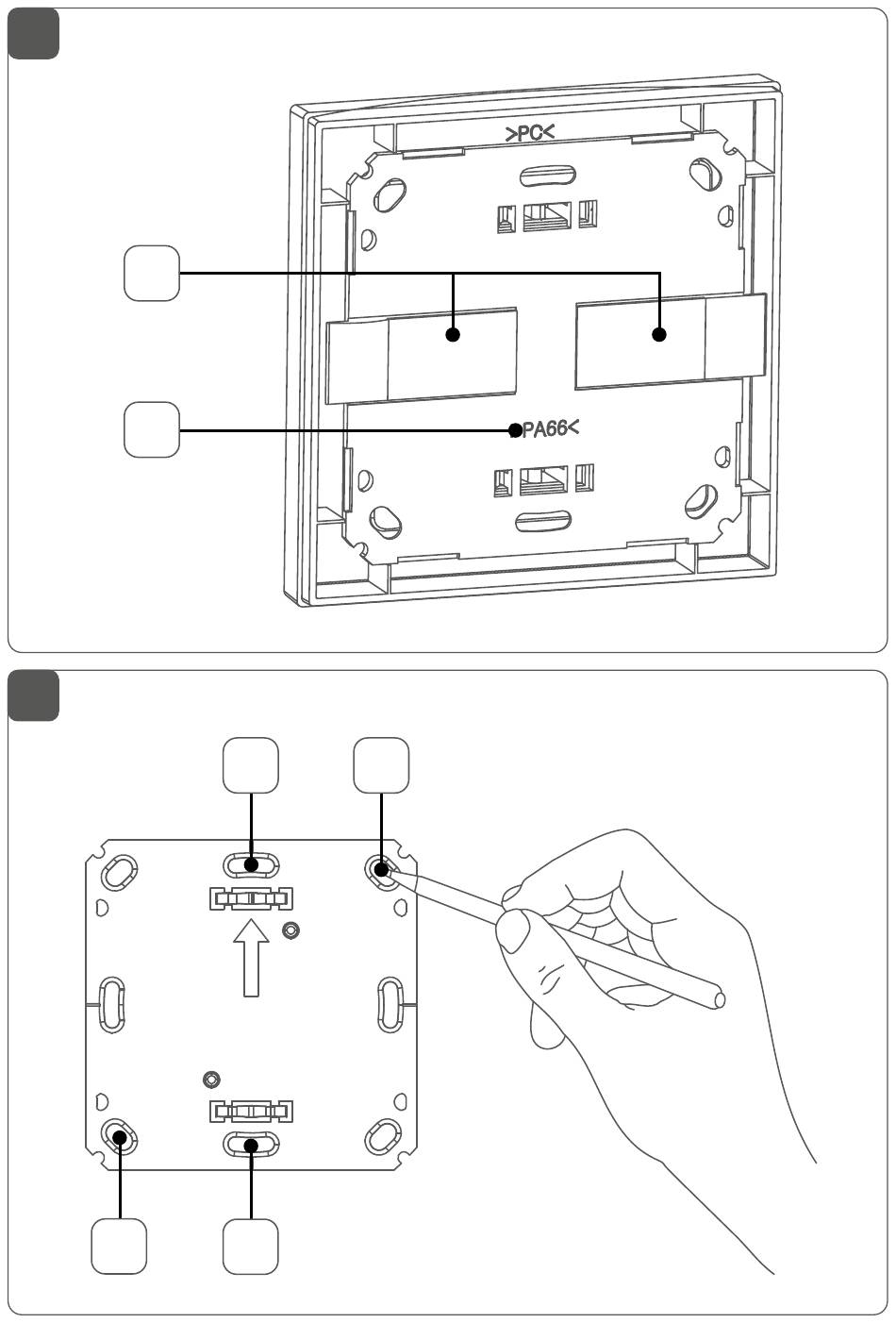 >PC<

>PA66<