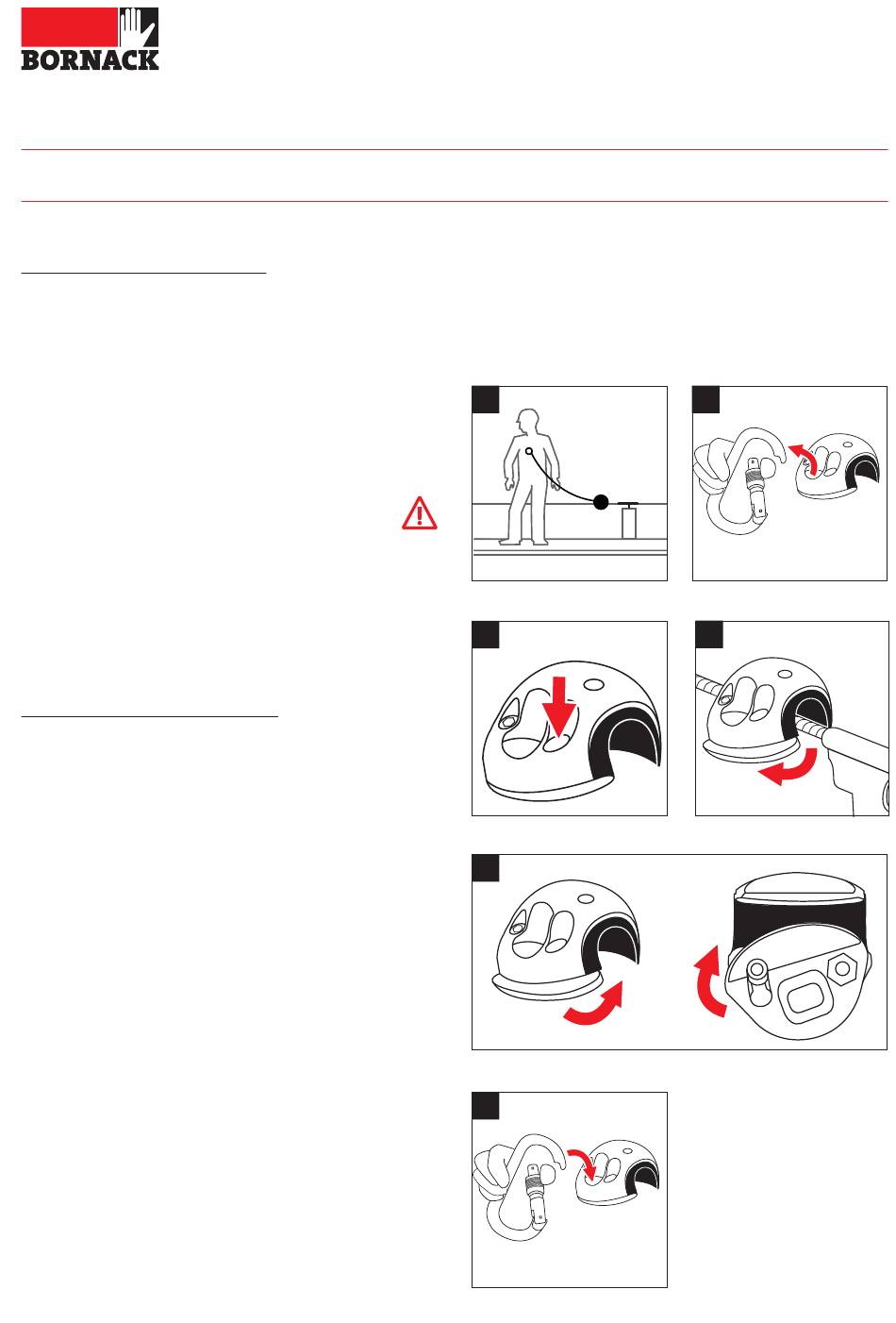 BORNACK