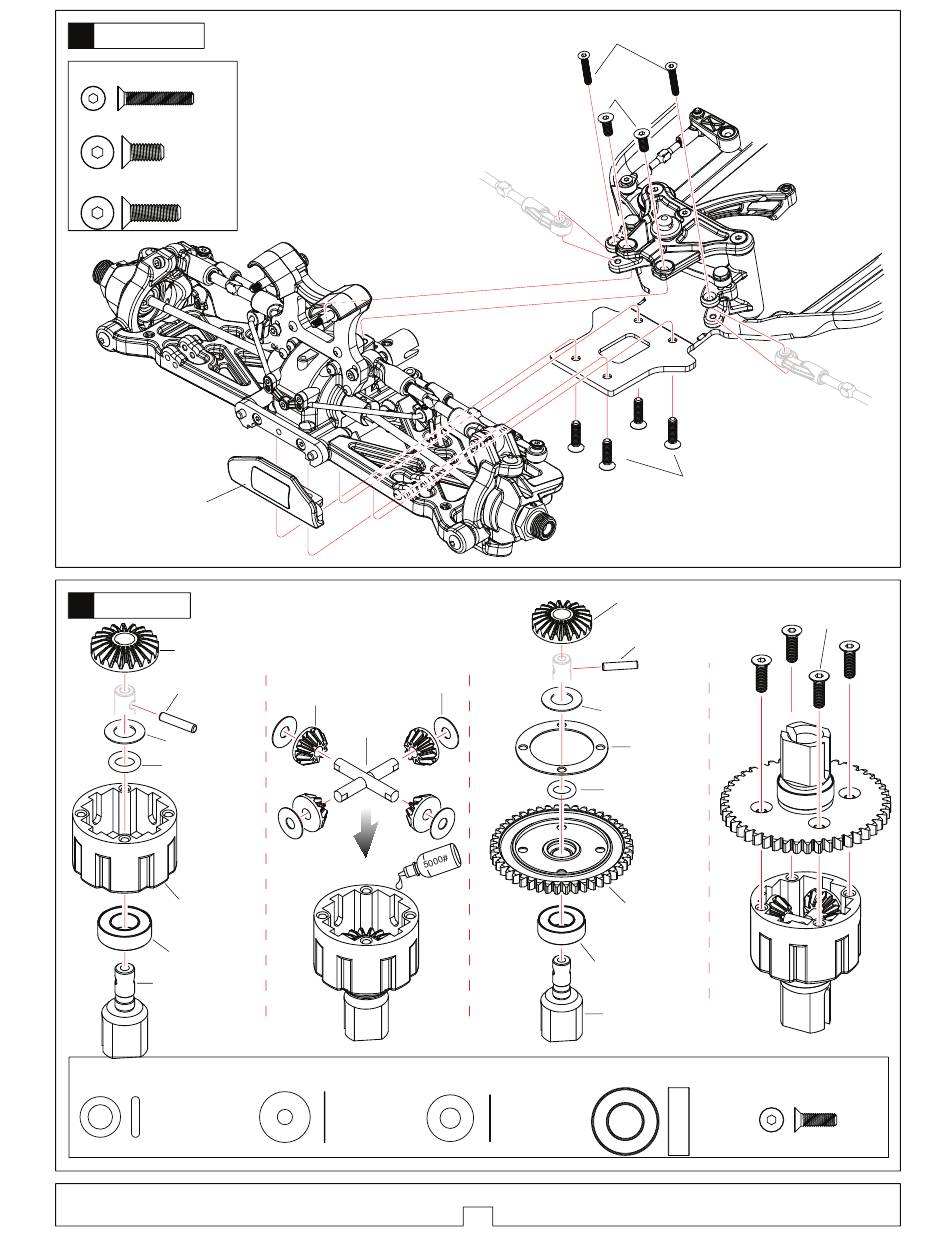 5000#