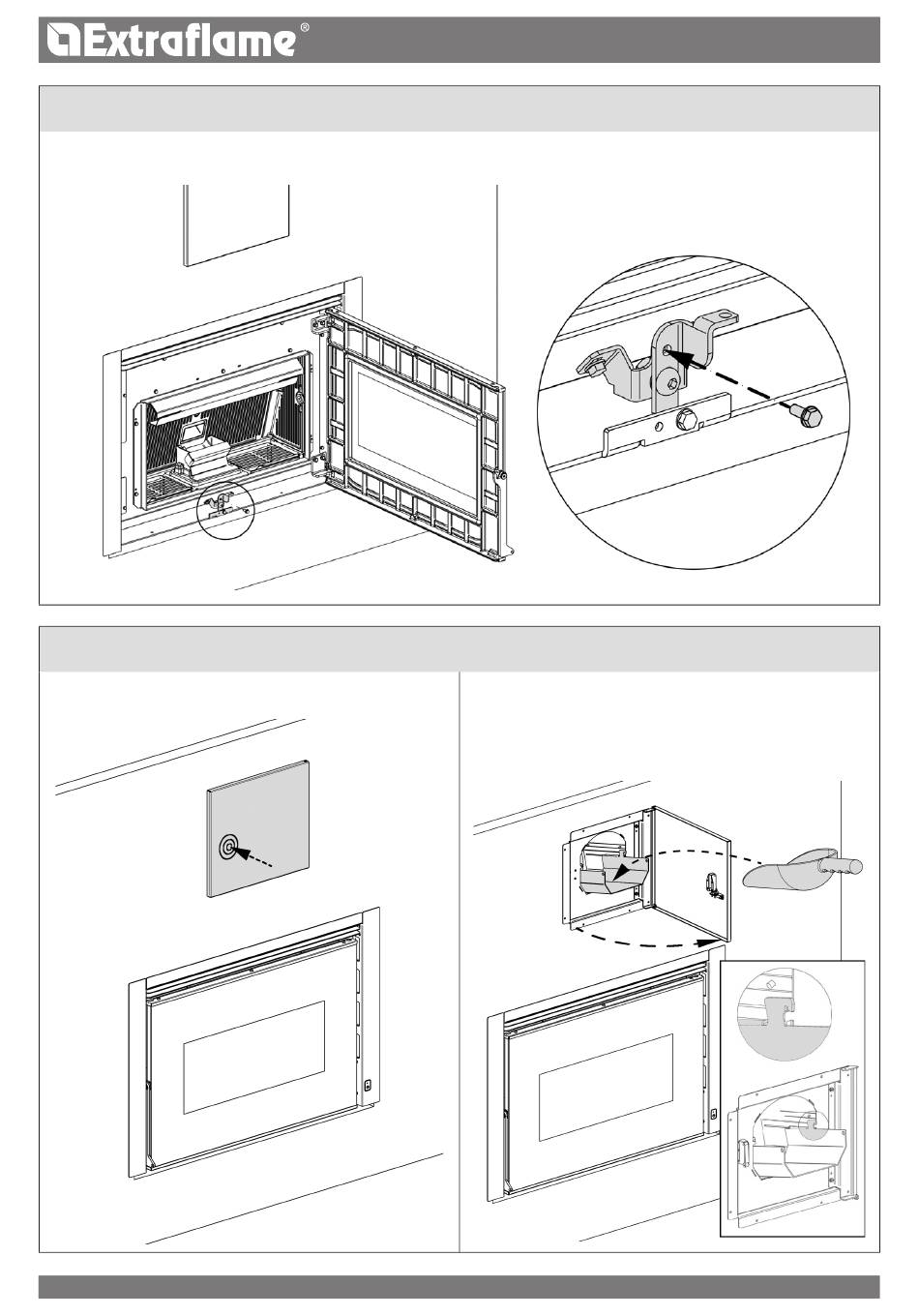 Extraflame®