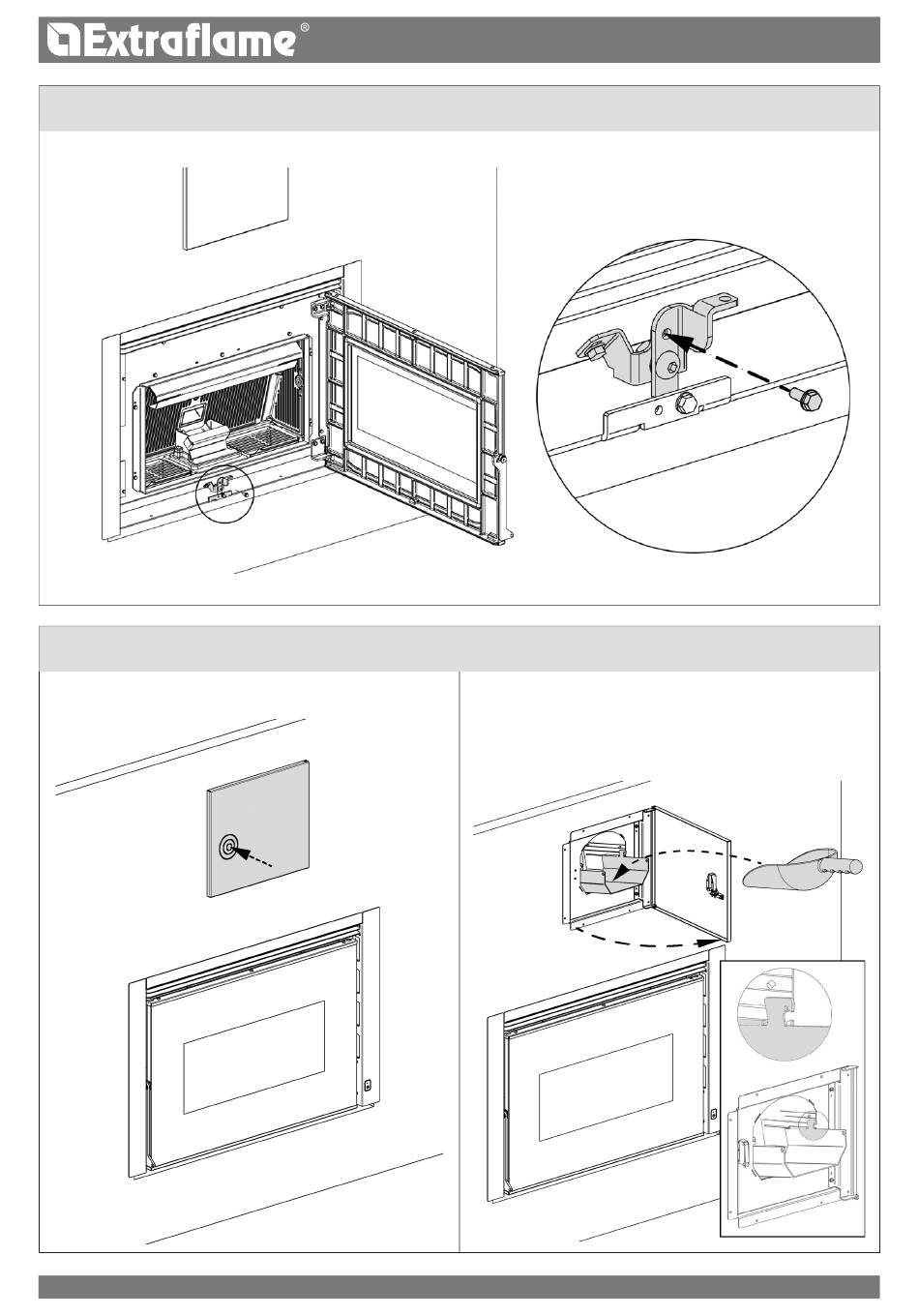 Extraflame®