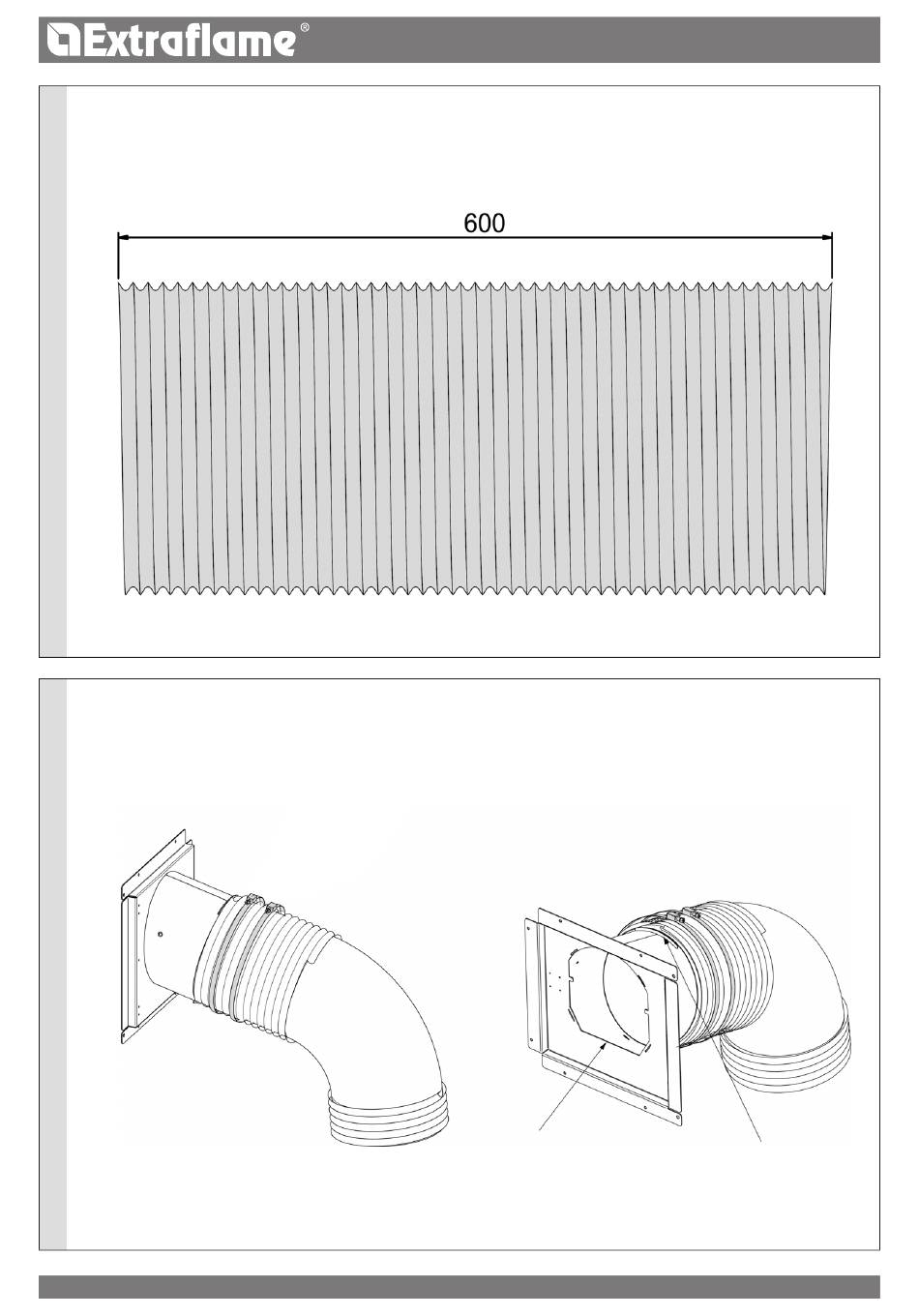 Extraflame®

600