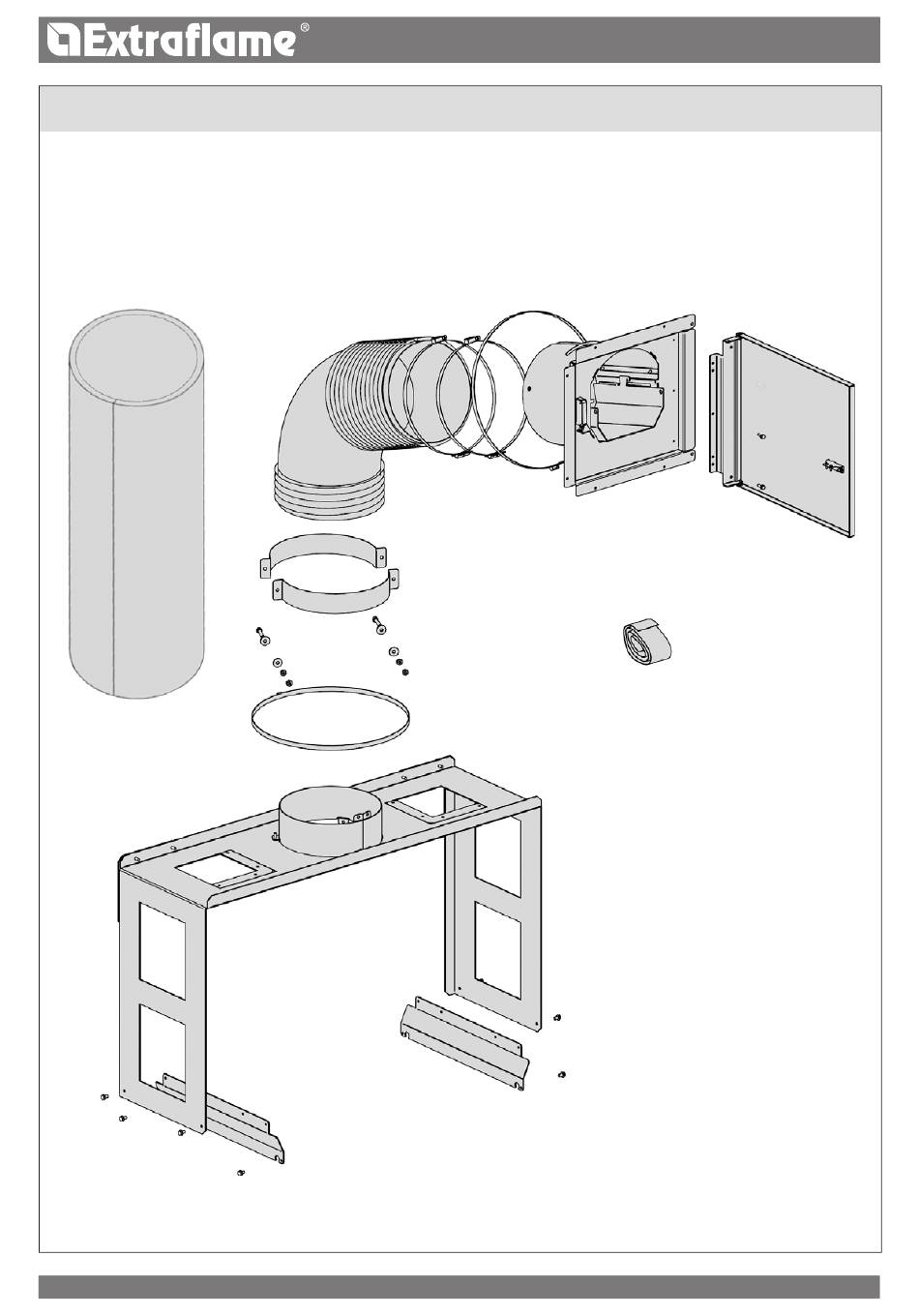 Extraflame®