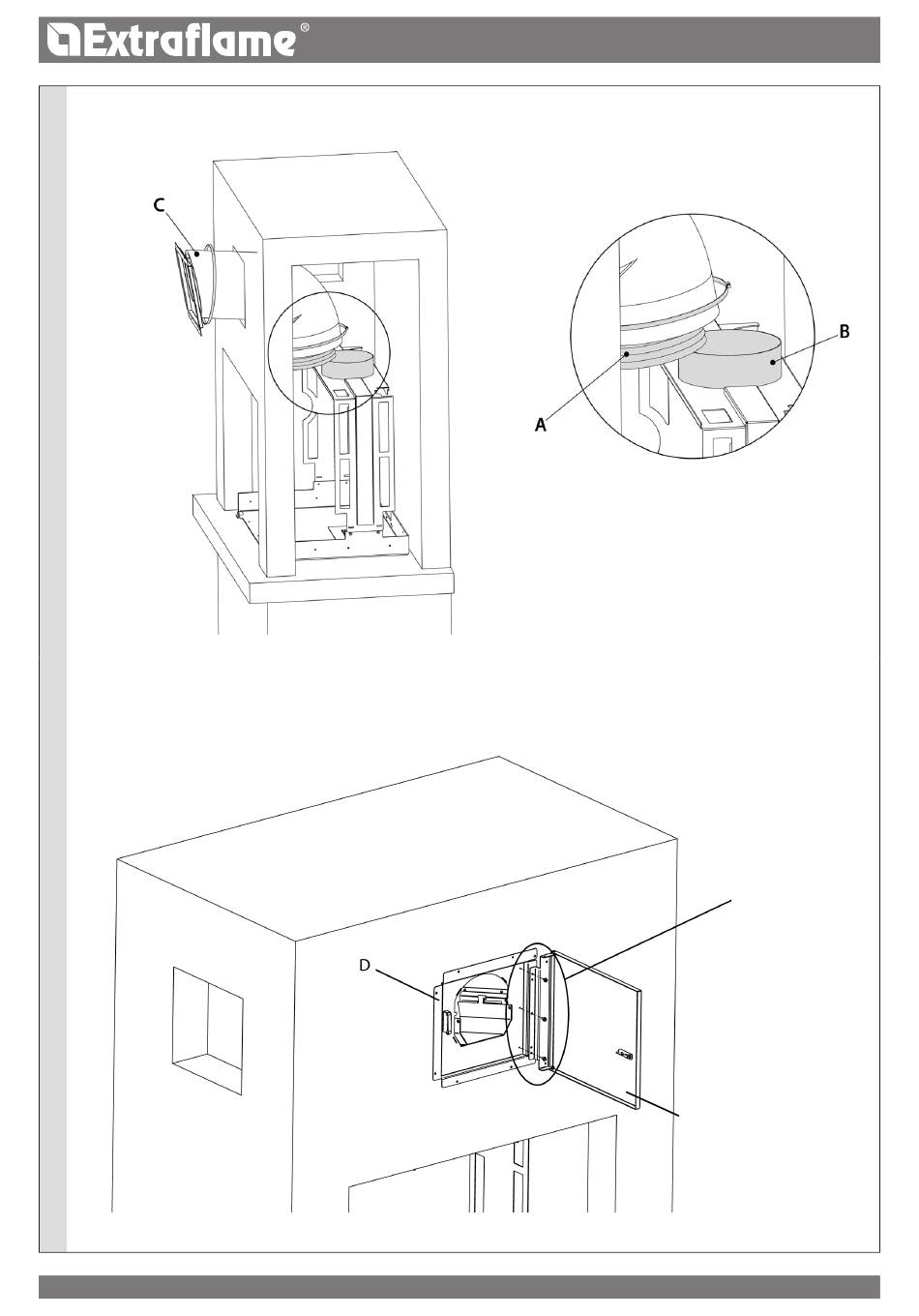 Extraflame®

C

B

A

D