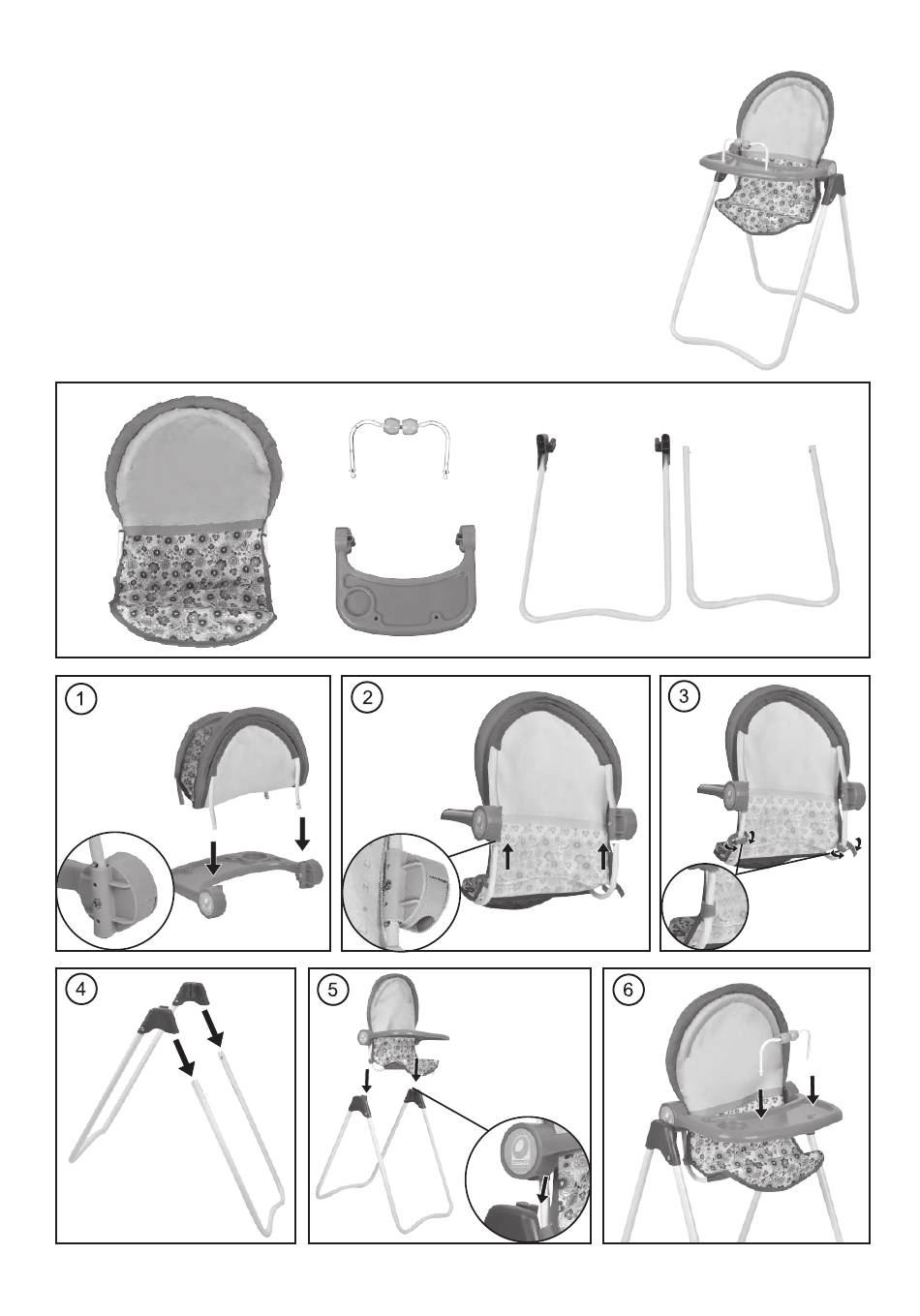 1

2

3

4

5

6