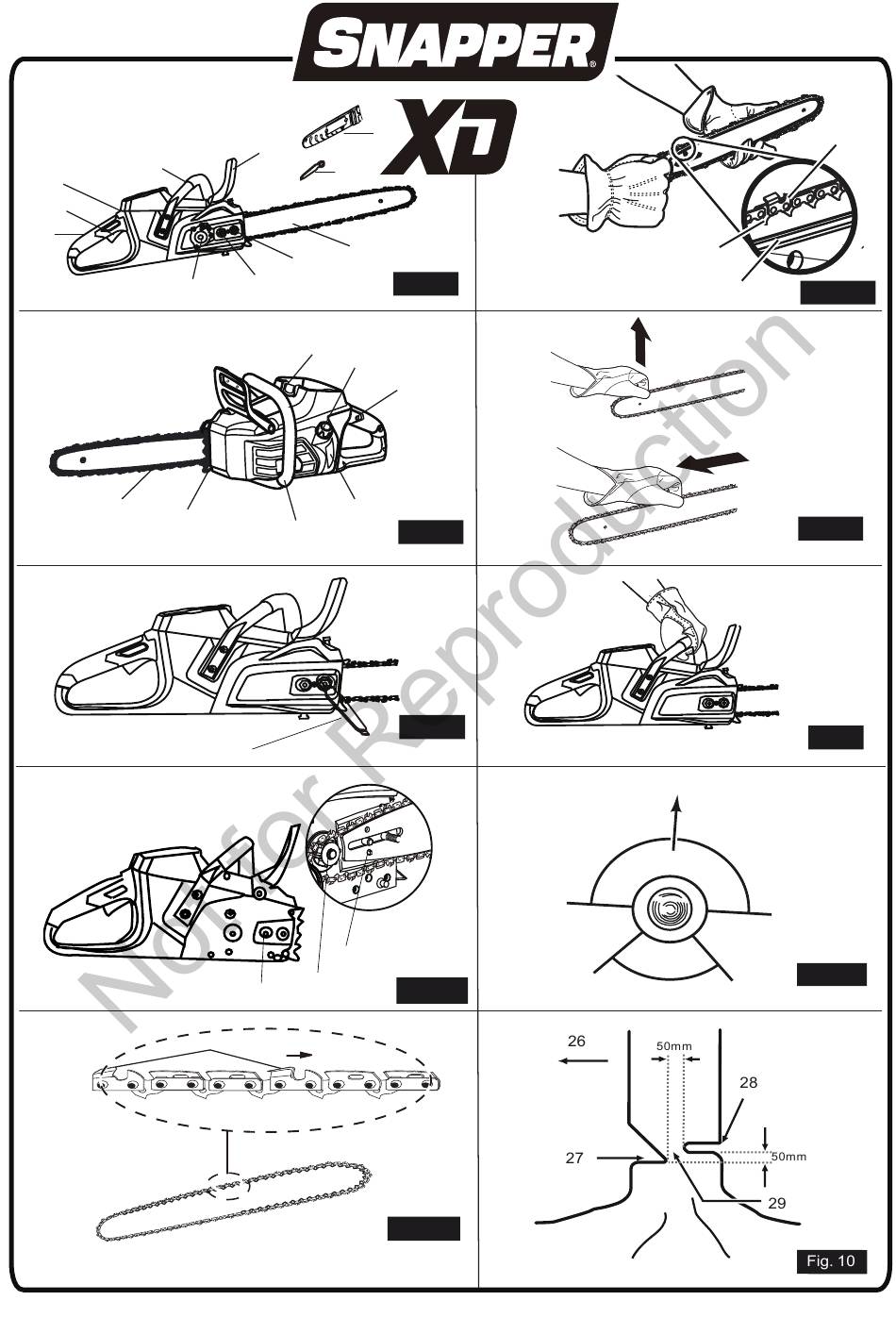 SNAPPER®

XD

Not for Reproduction

26

50mm

28

27

50mm

29

Fig. 10