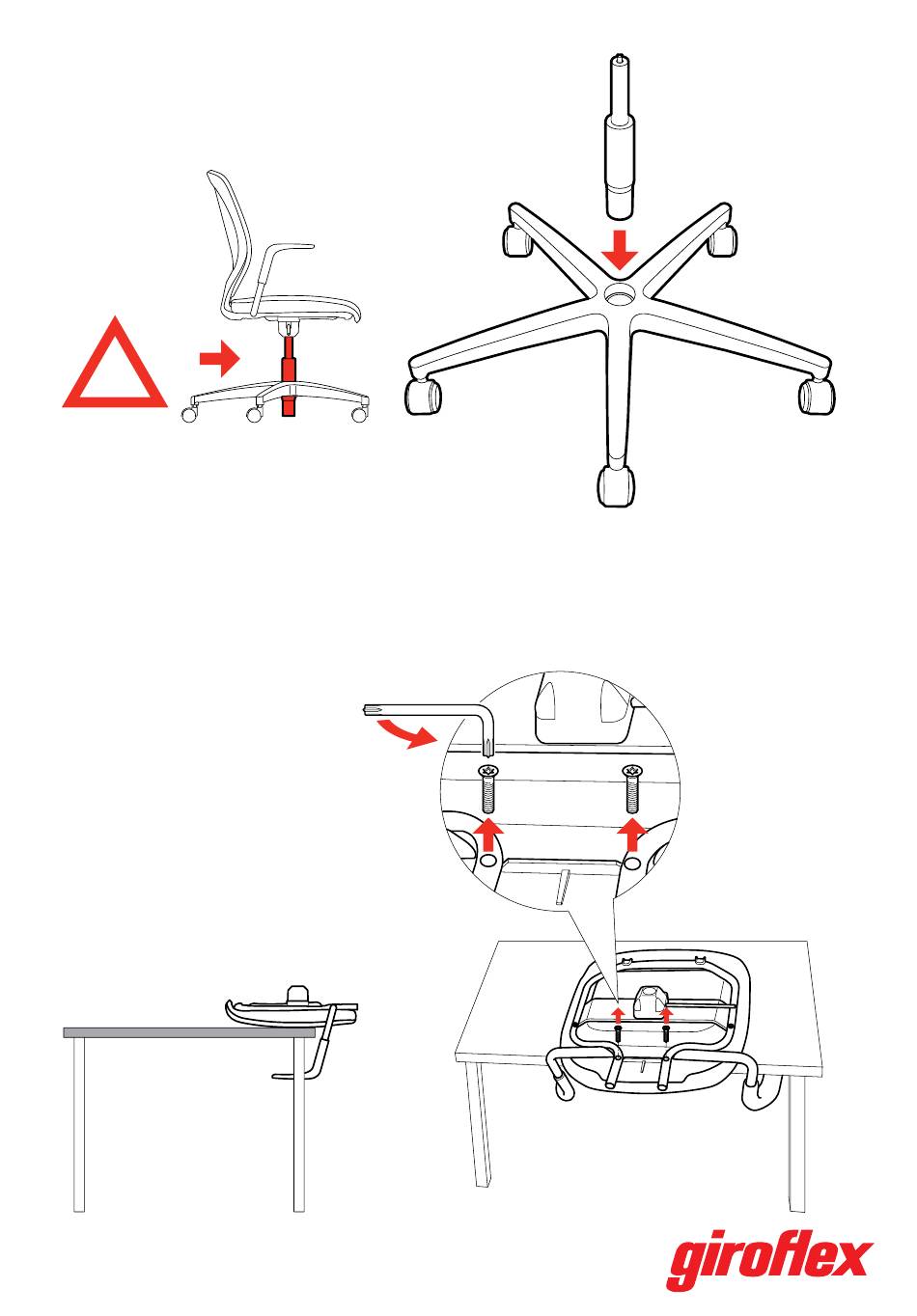 giroflex