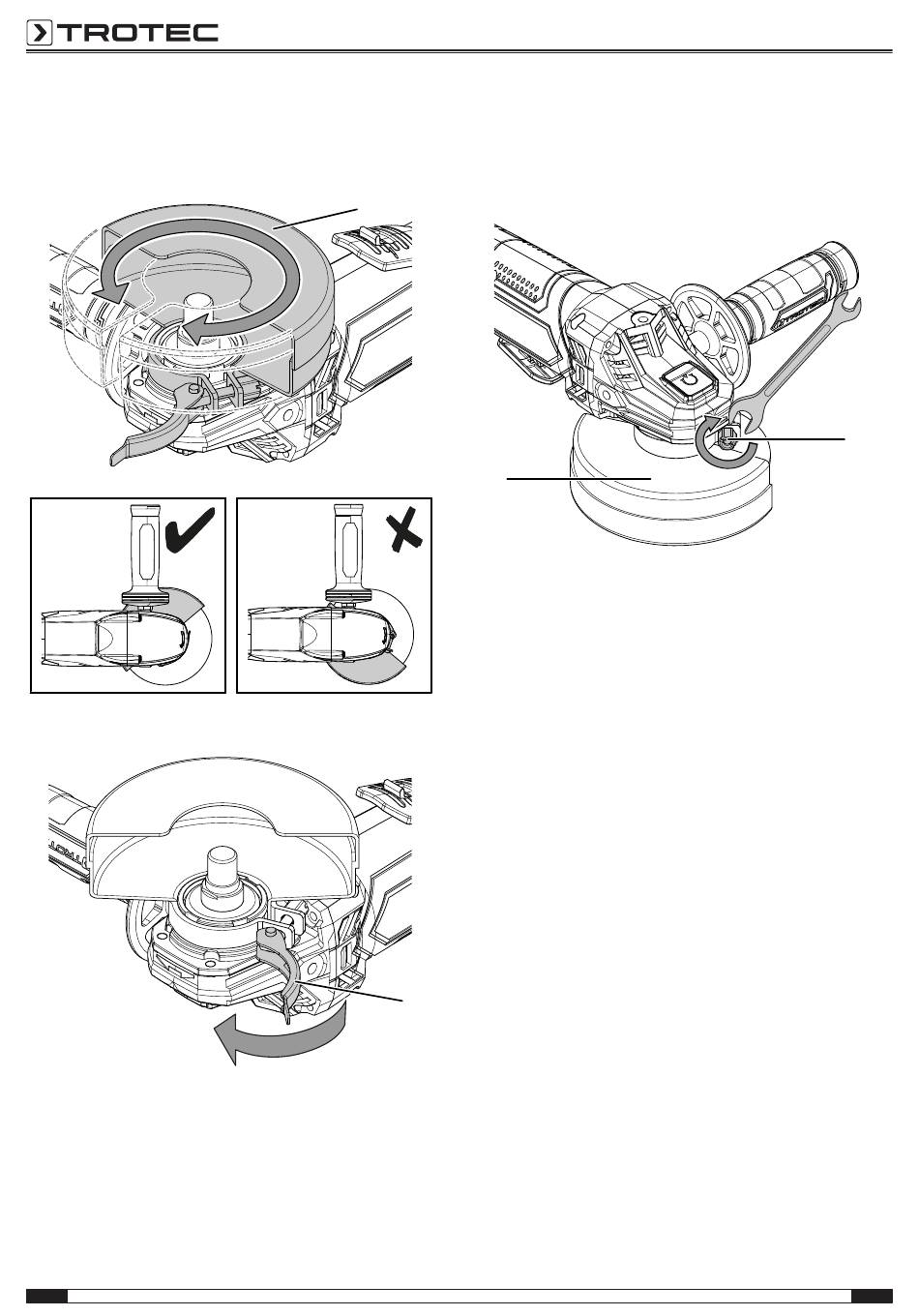 TROTEC