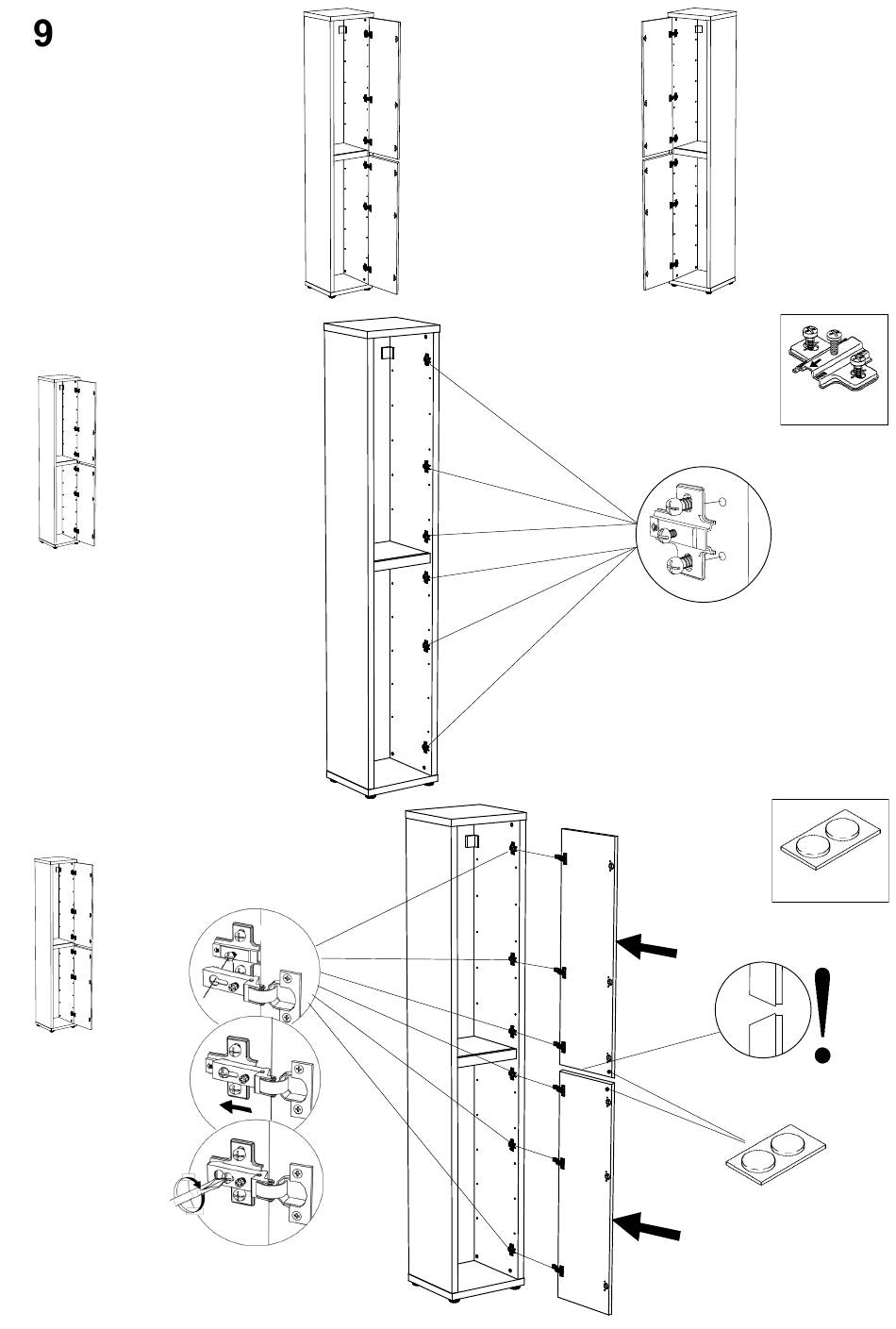 9

!