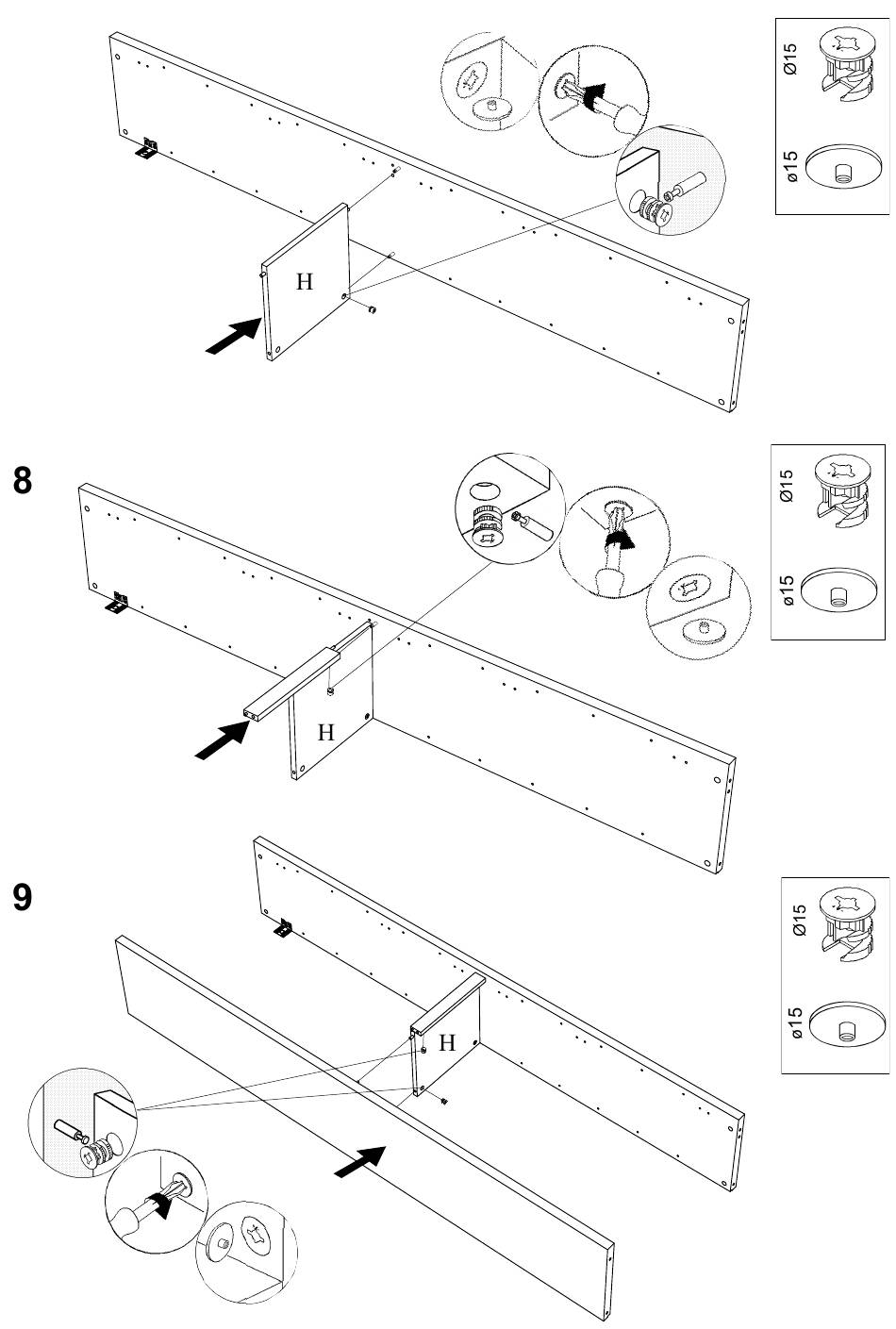 H

Ø15

ø15

8

H

Ø15

ø15

9

H

Ø15

ø15