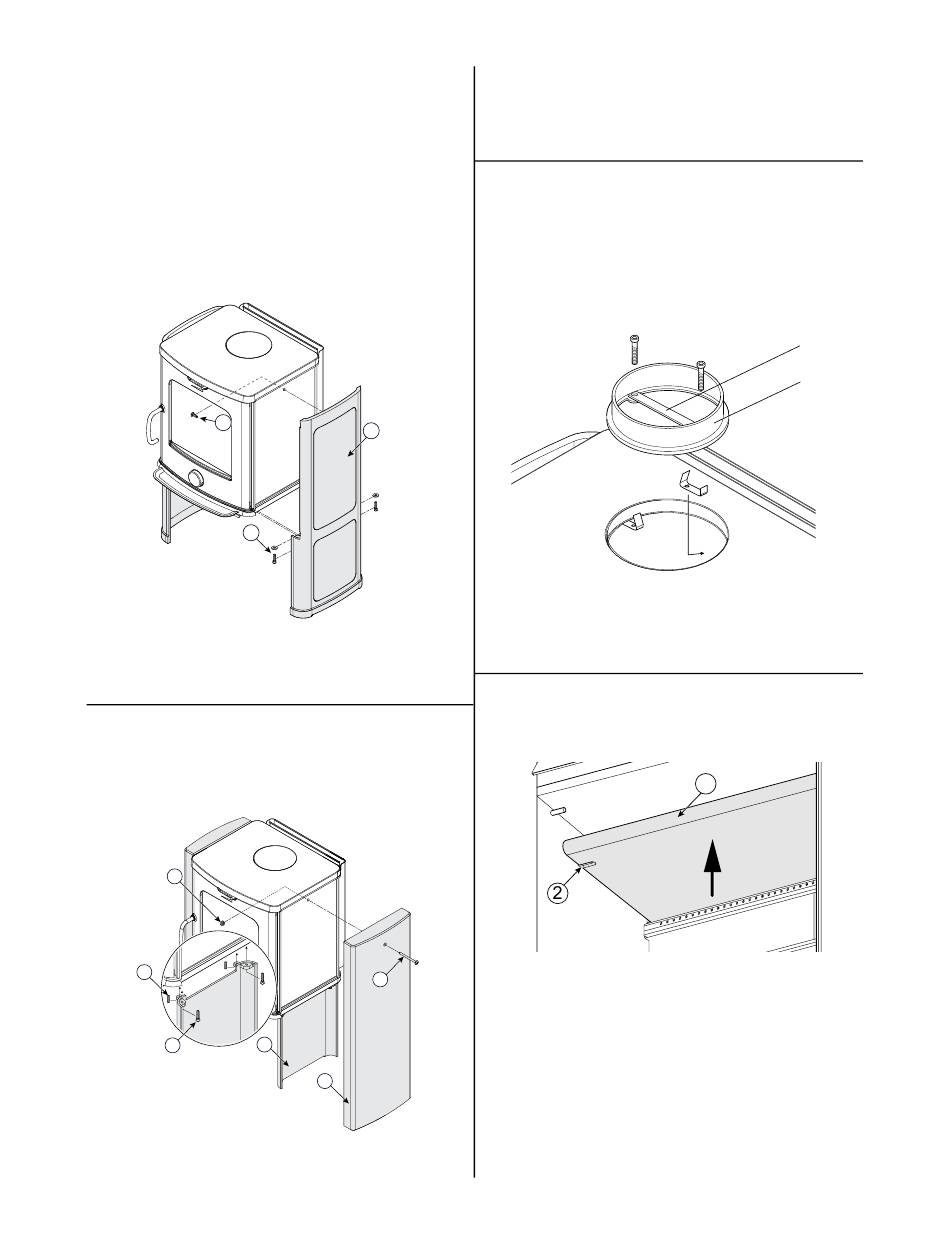 2