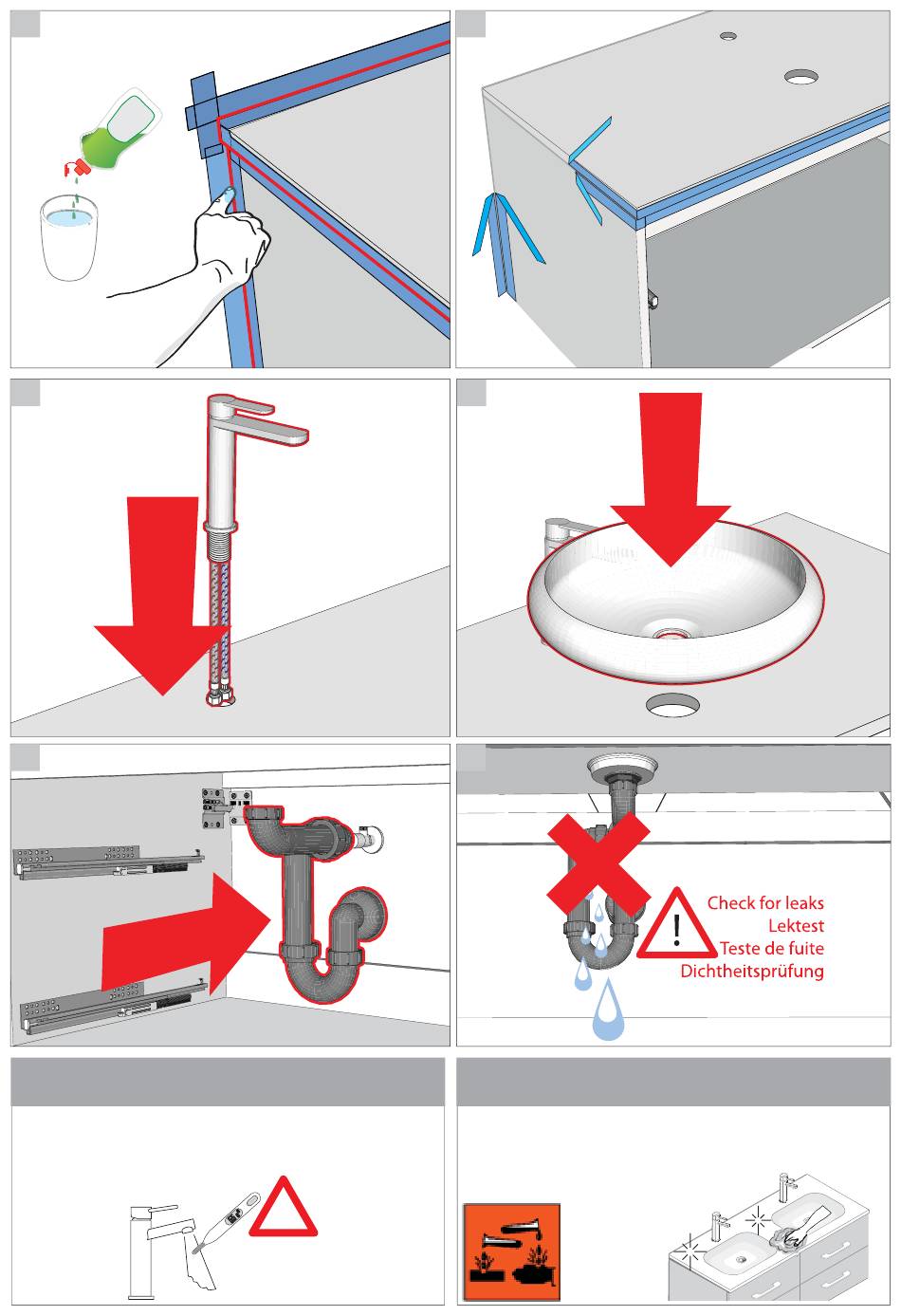 Check for leaks
Lektest
Teste de fuite
Dichtheitsprüfung