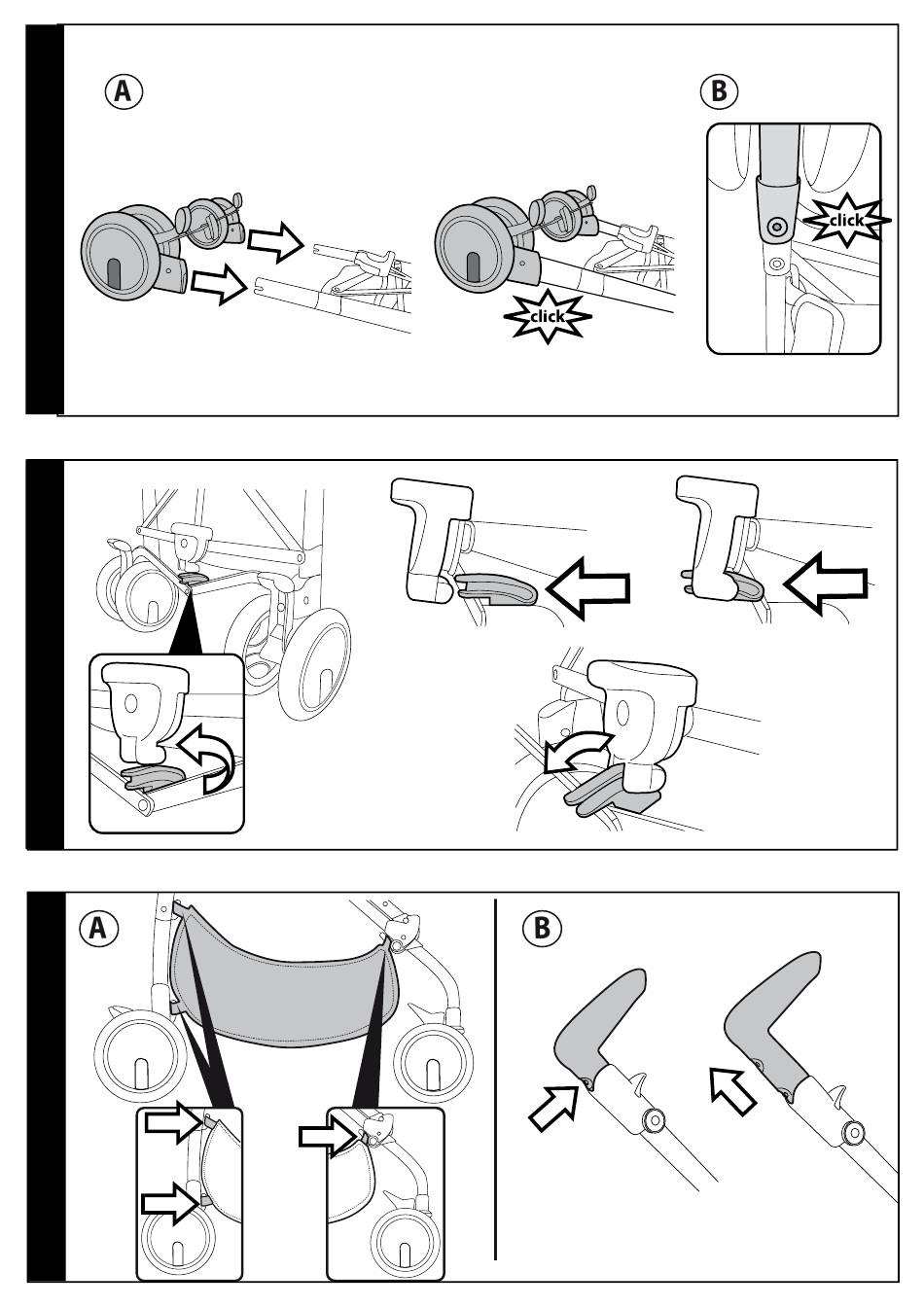 A

click

B

click

A

B