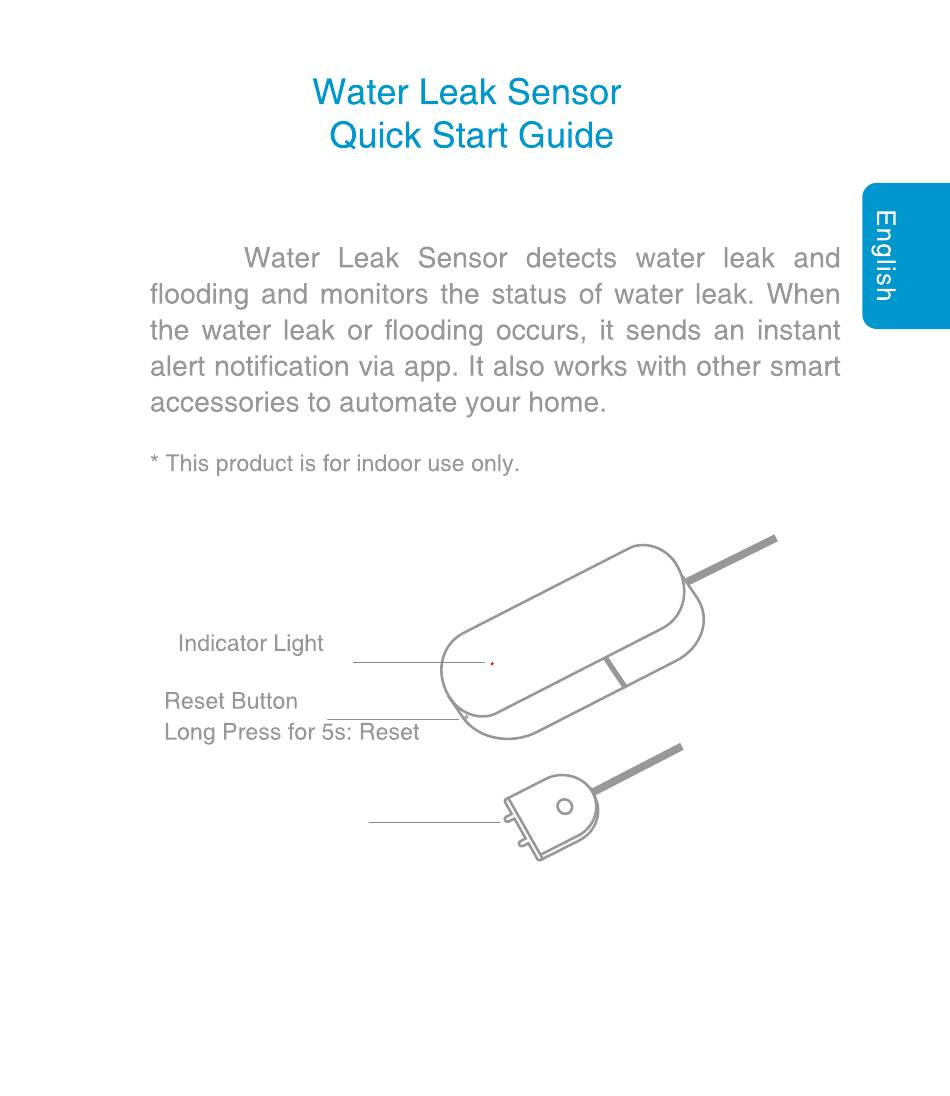 Water Leak Sensor
Quick Start Guide

English

Water Leak Sensor detects water leak and flooding and monitors the status of water leak. When the water leak or flooding occurs, it sends an instant alert notification via app. It also works with other smart accessories to automate your home.

* This product is for indoor use only.

Indicator Light

Reset Button
Long Press for 5s: Reset