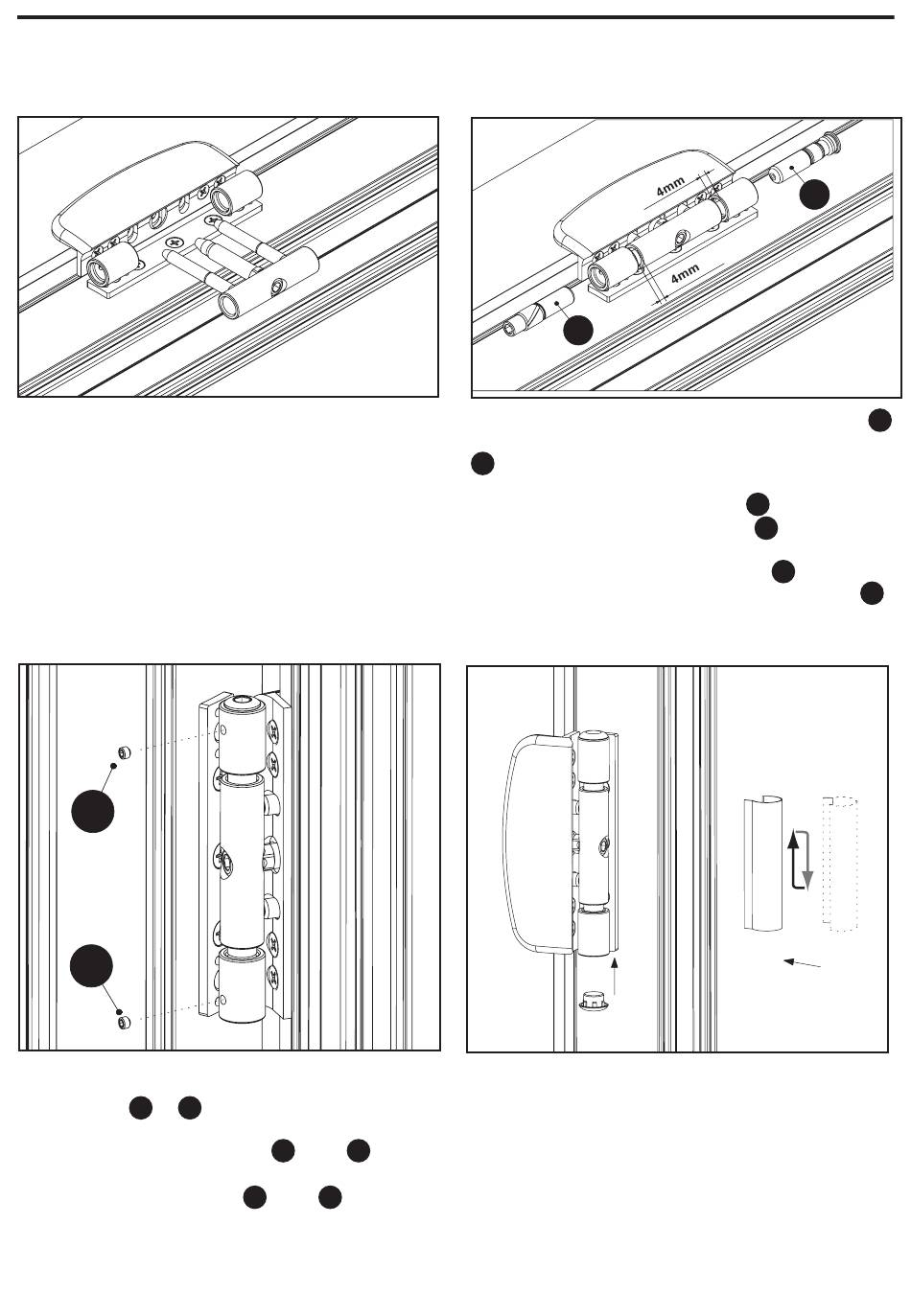 4mm

4mm