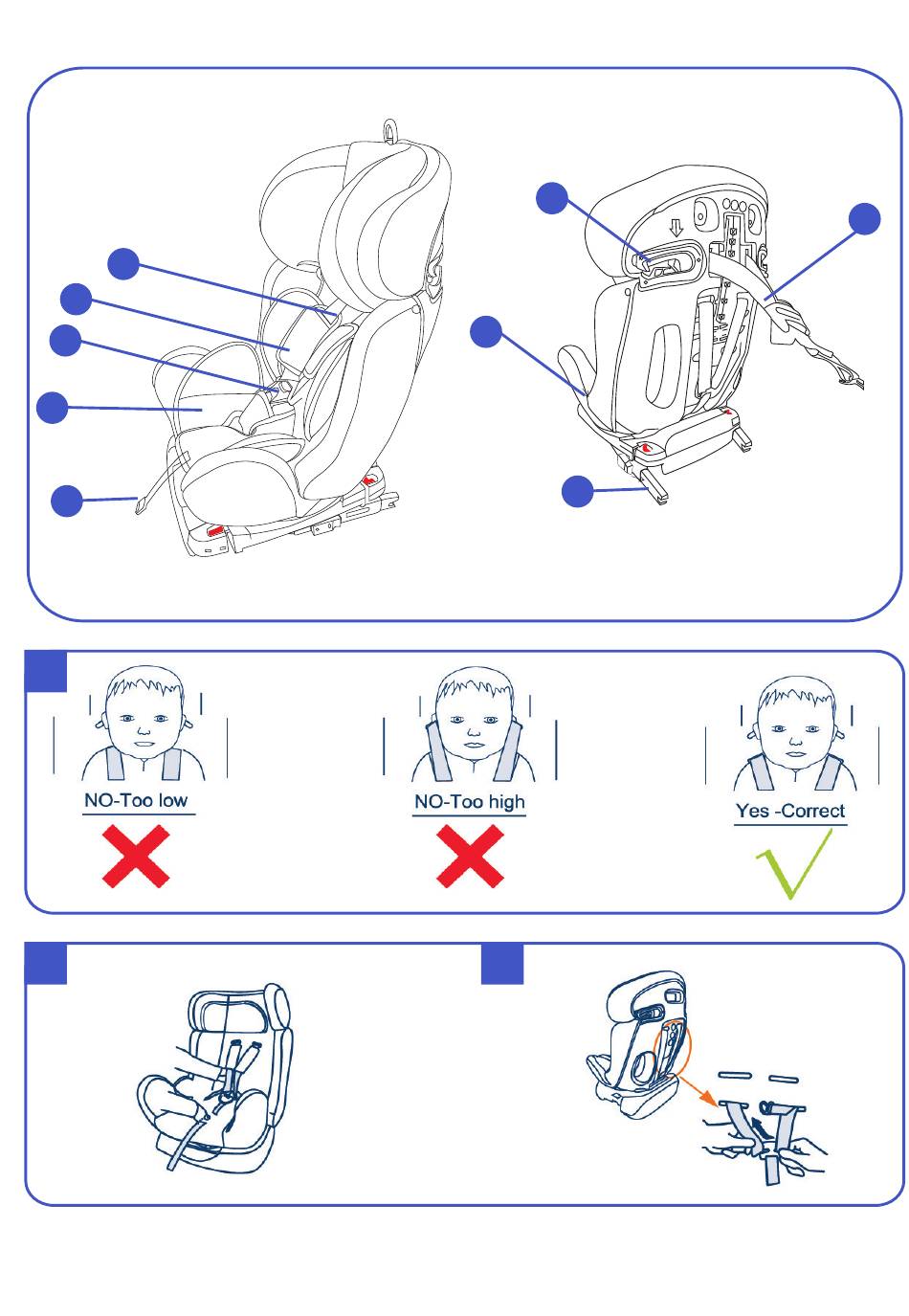 NO-Too low

NO-Too high

Yes -Correct