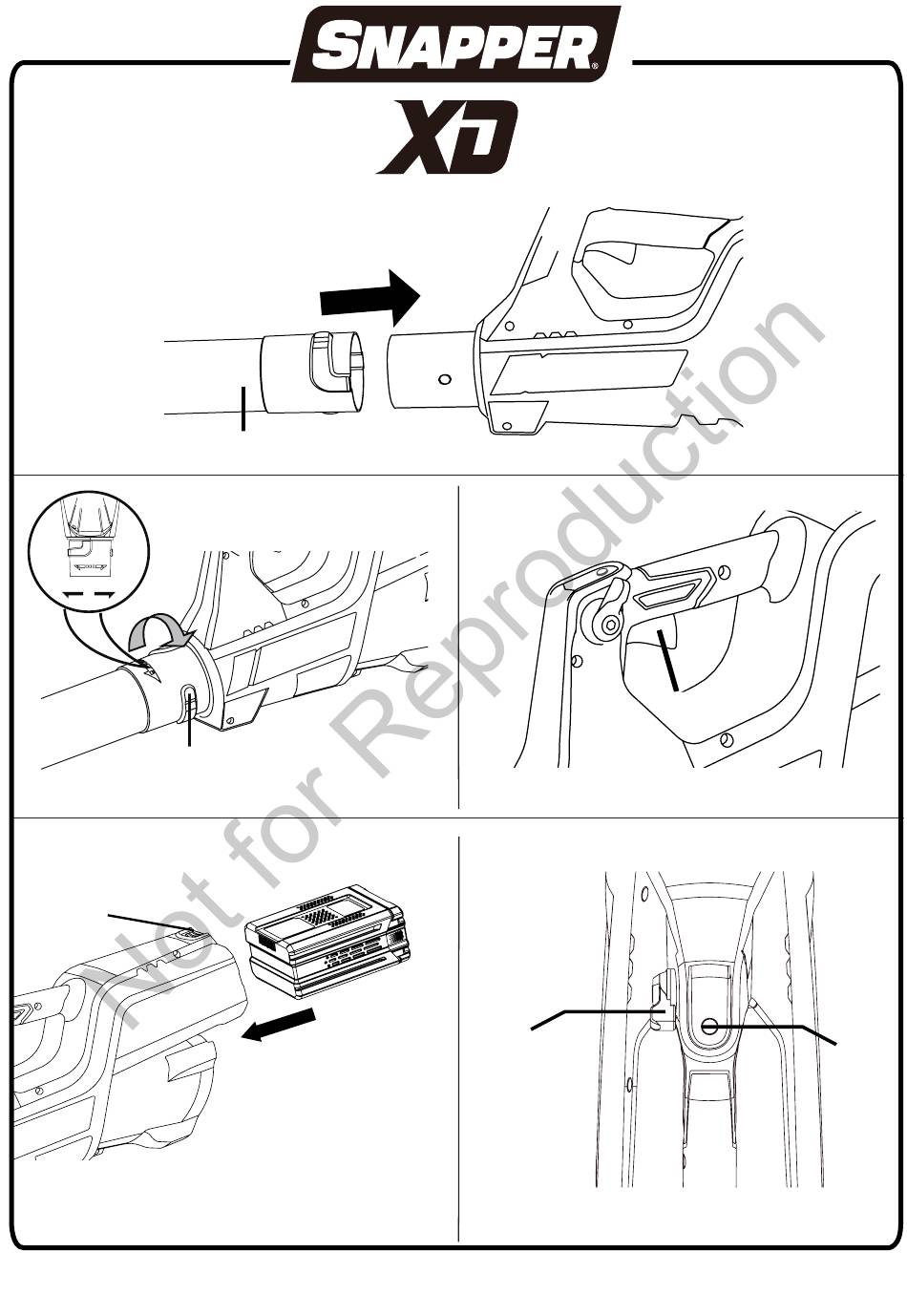 SNAPPER®
XD

Not for Reproduction