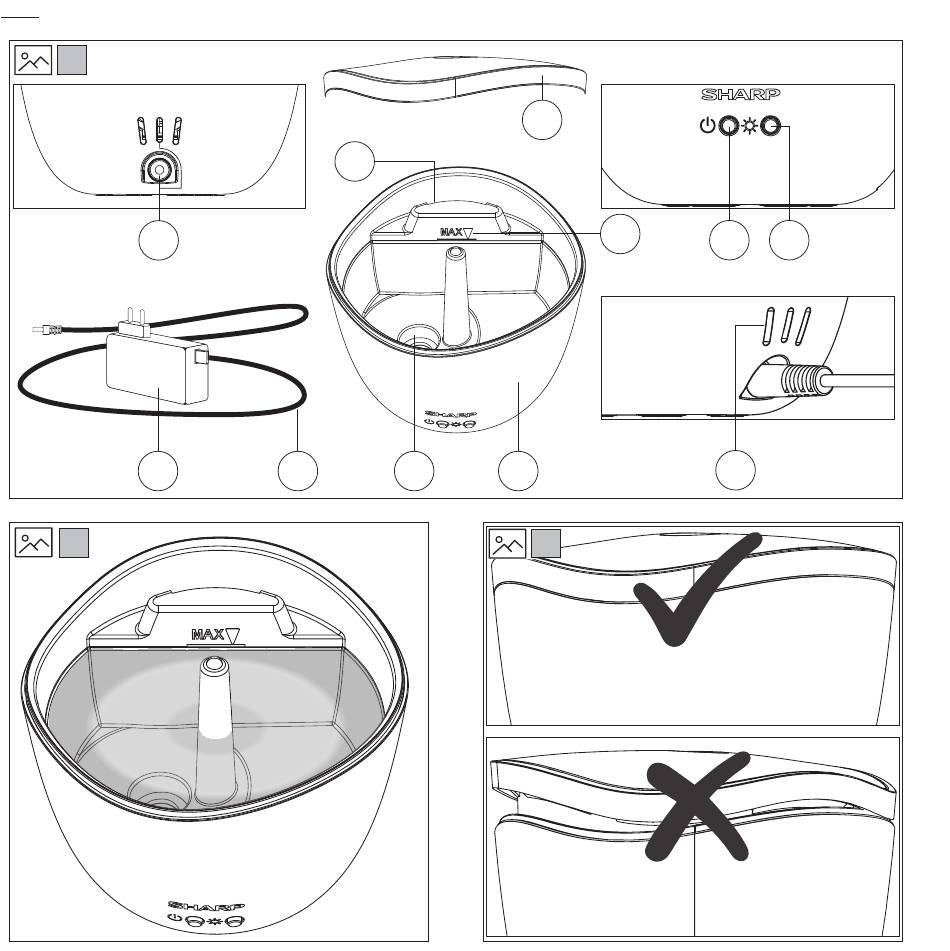 SHARP

MAX

SHARP

MAX

SHARP