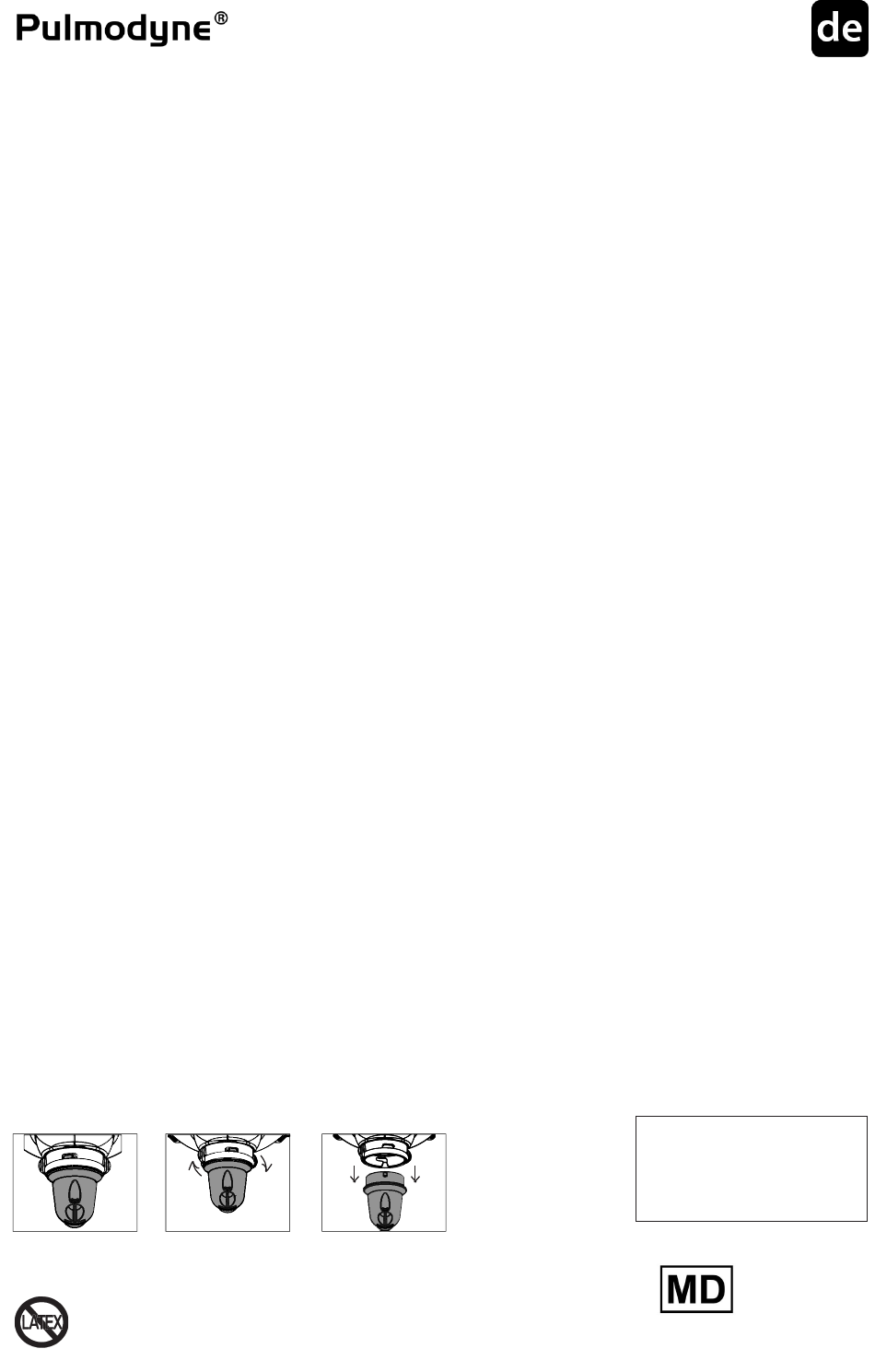 Pulmodyne®

de

MD

LATEX