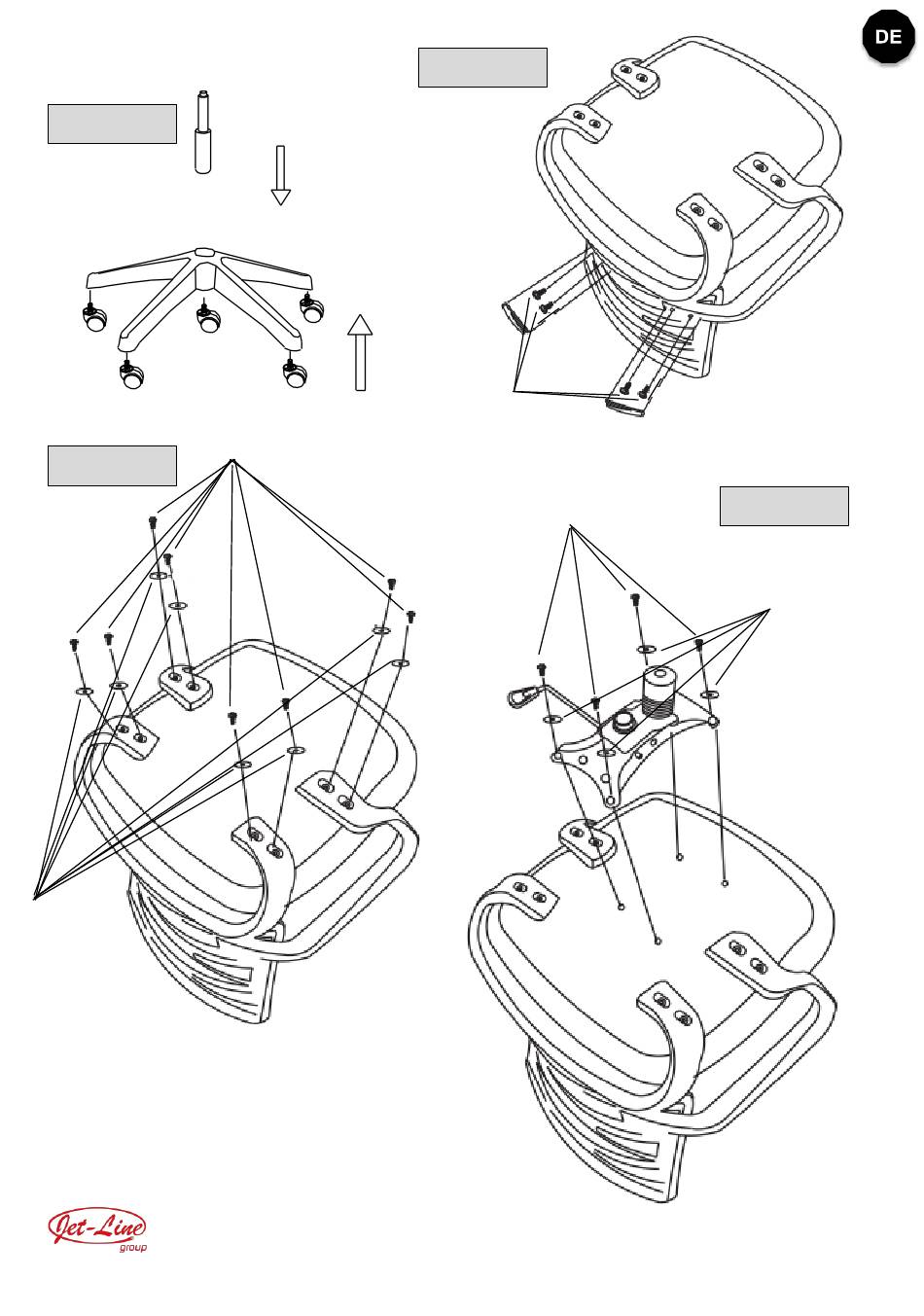 DE

Jet-Line
group