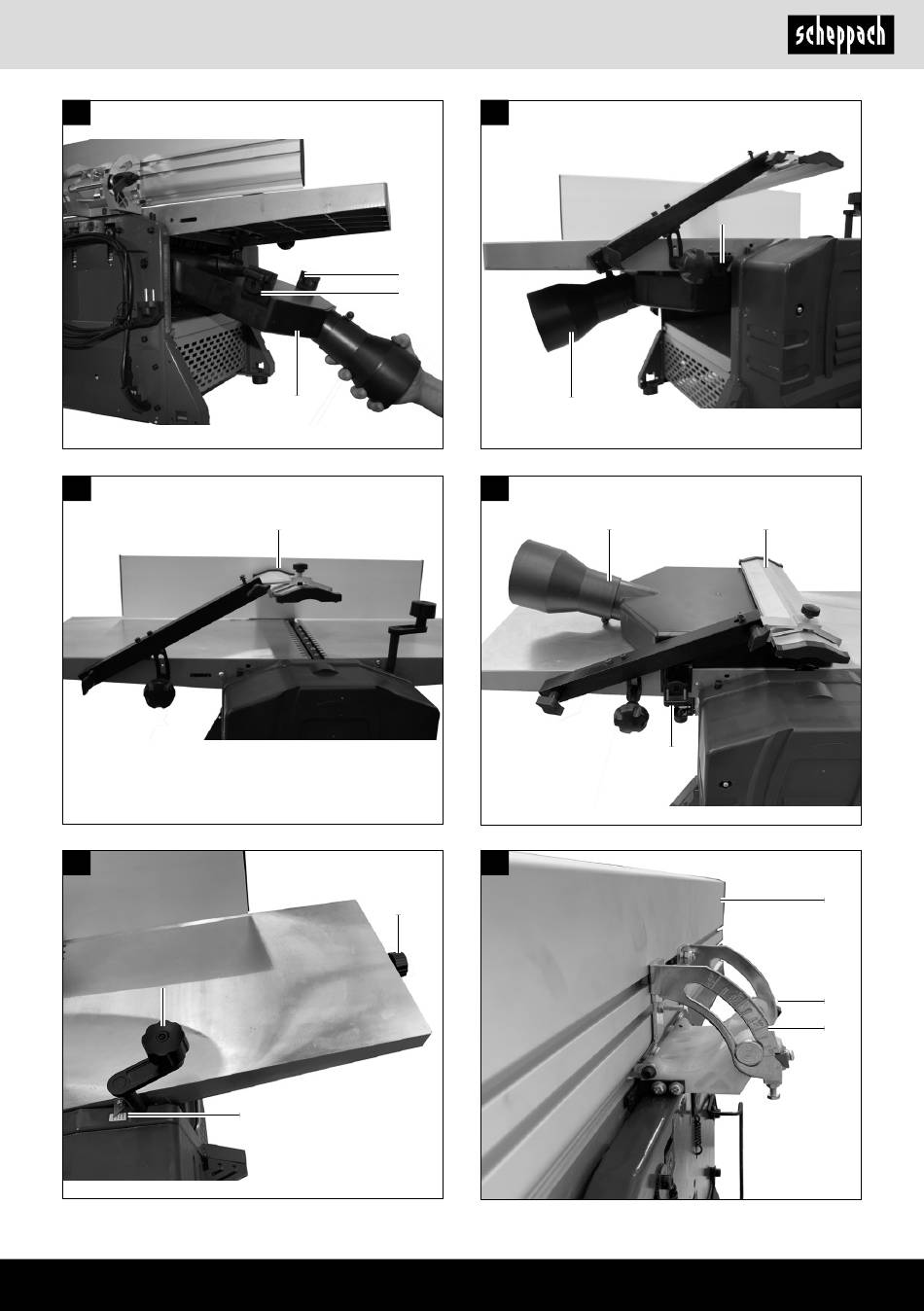 scheppach