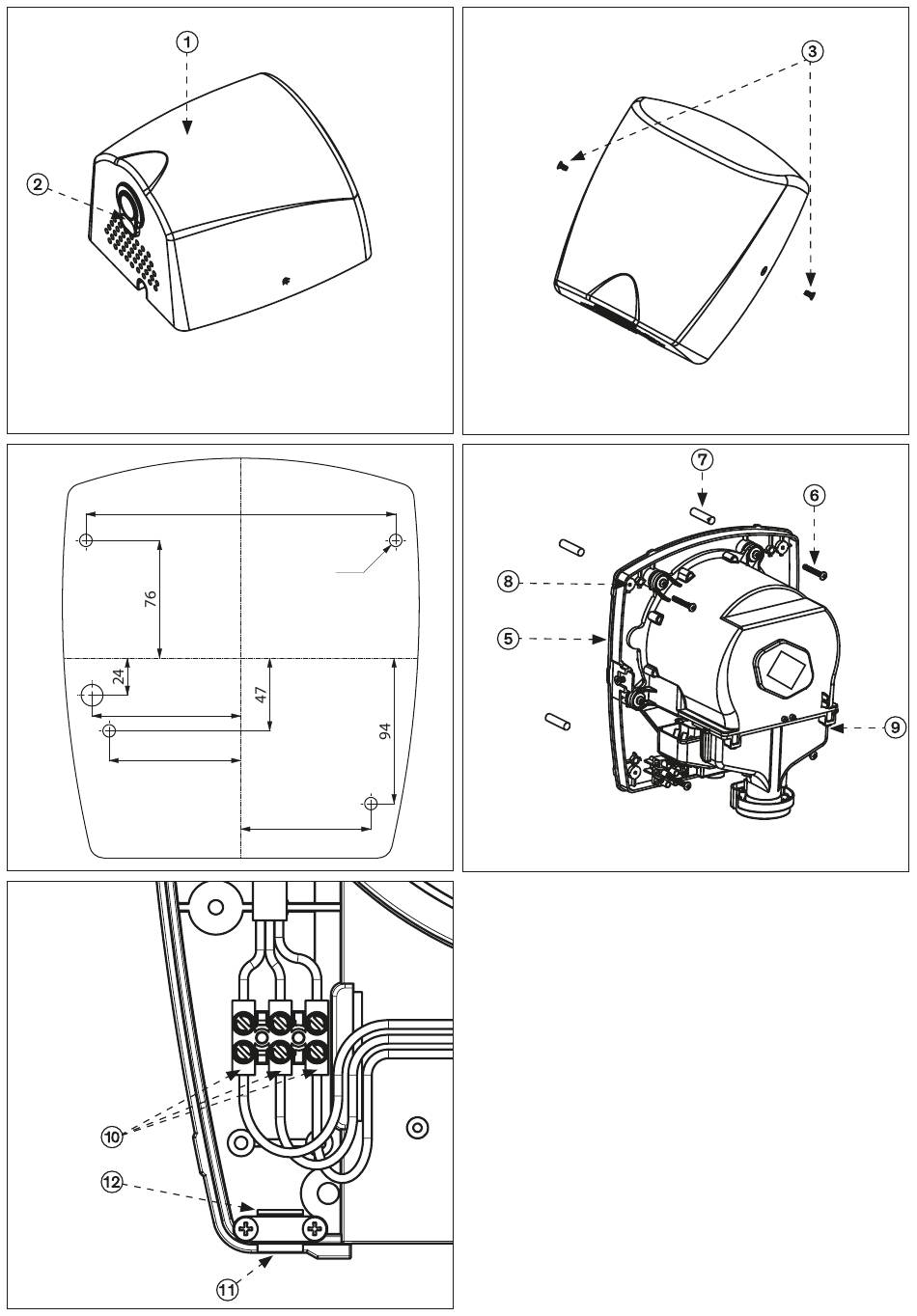 1
2
3
76
24
47
94
7
6
8
5
9
10
12
11