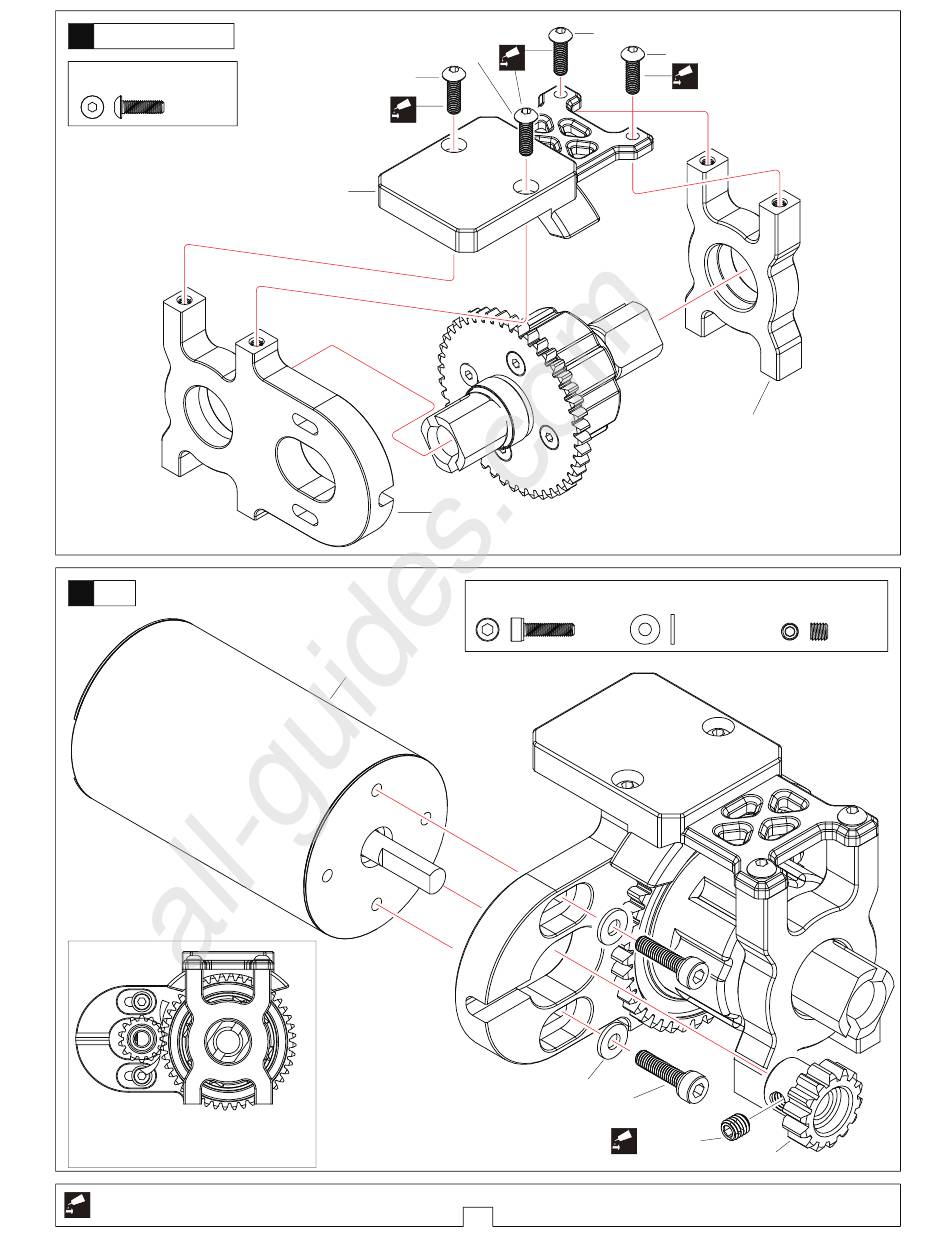 all-guides.com