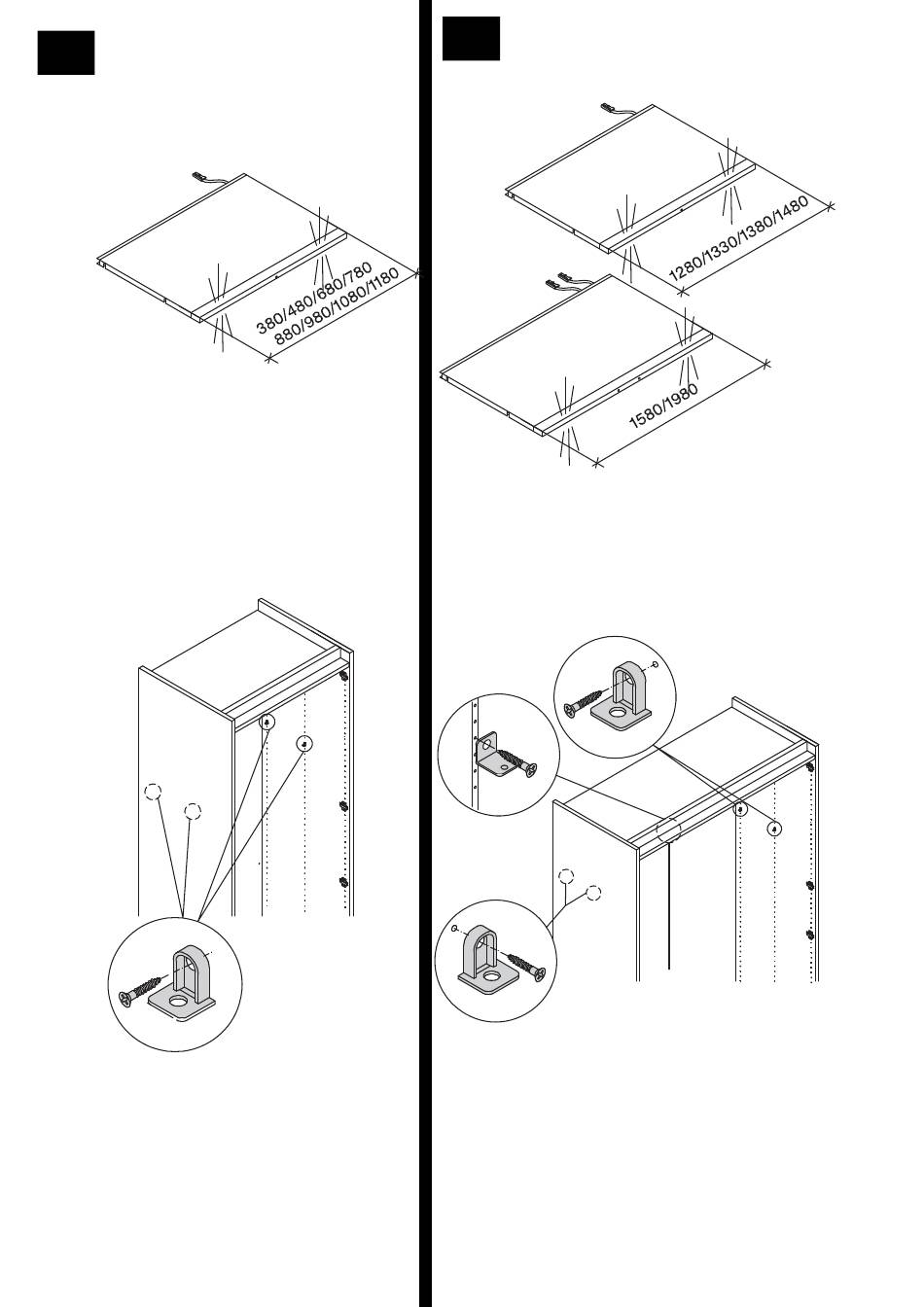 380/480/680/780
880/980/1080/1180

1280/1330/1380/1480

1580/1980