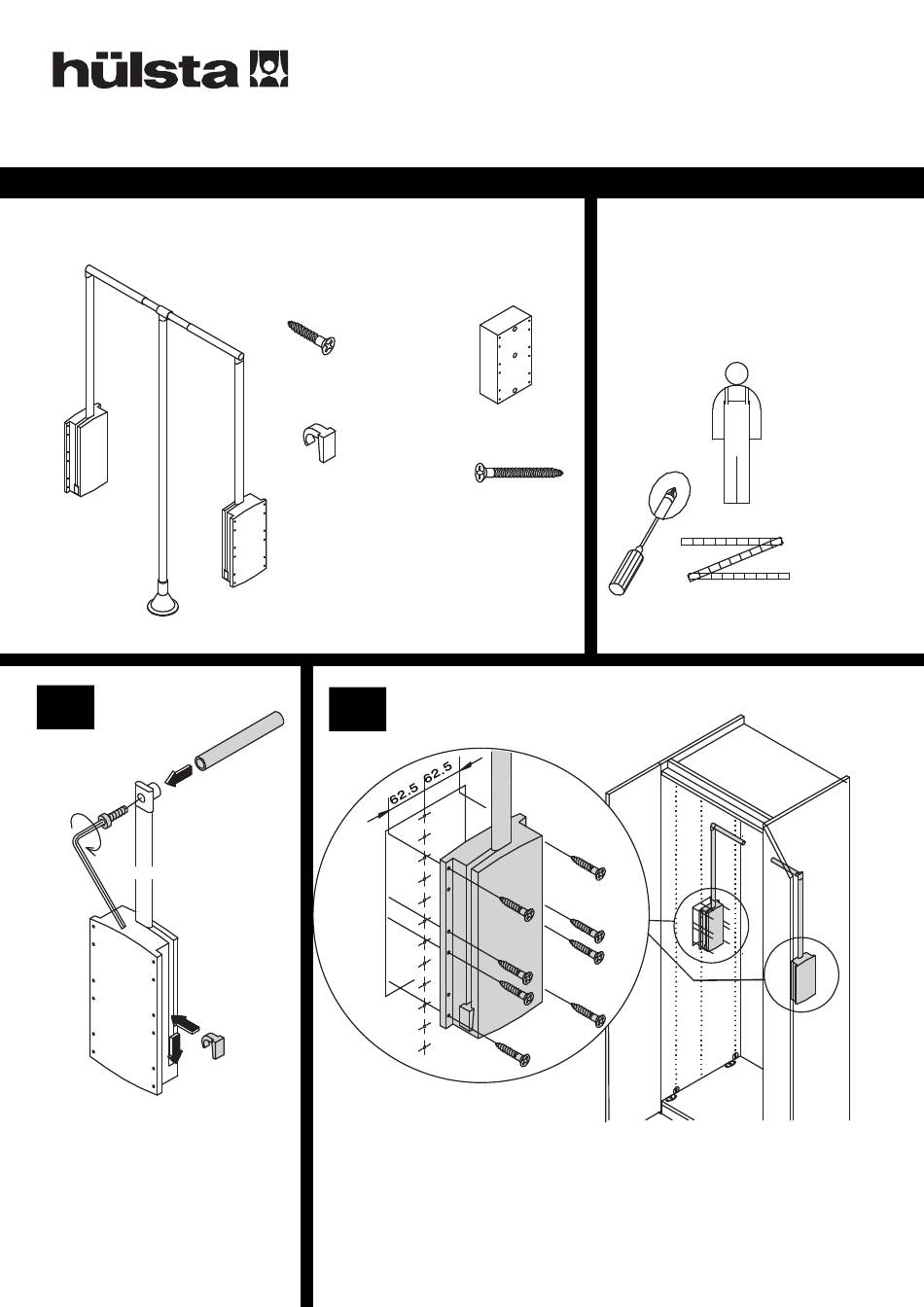 hülsta

62.5
62.5