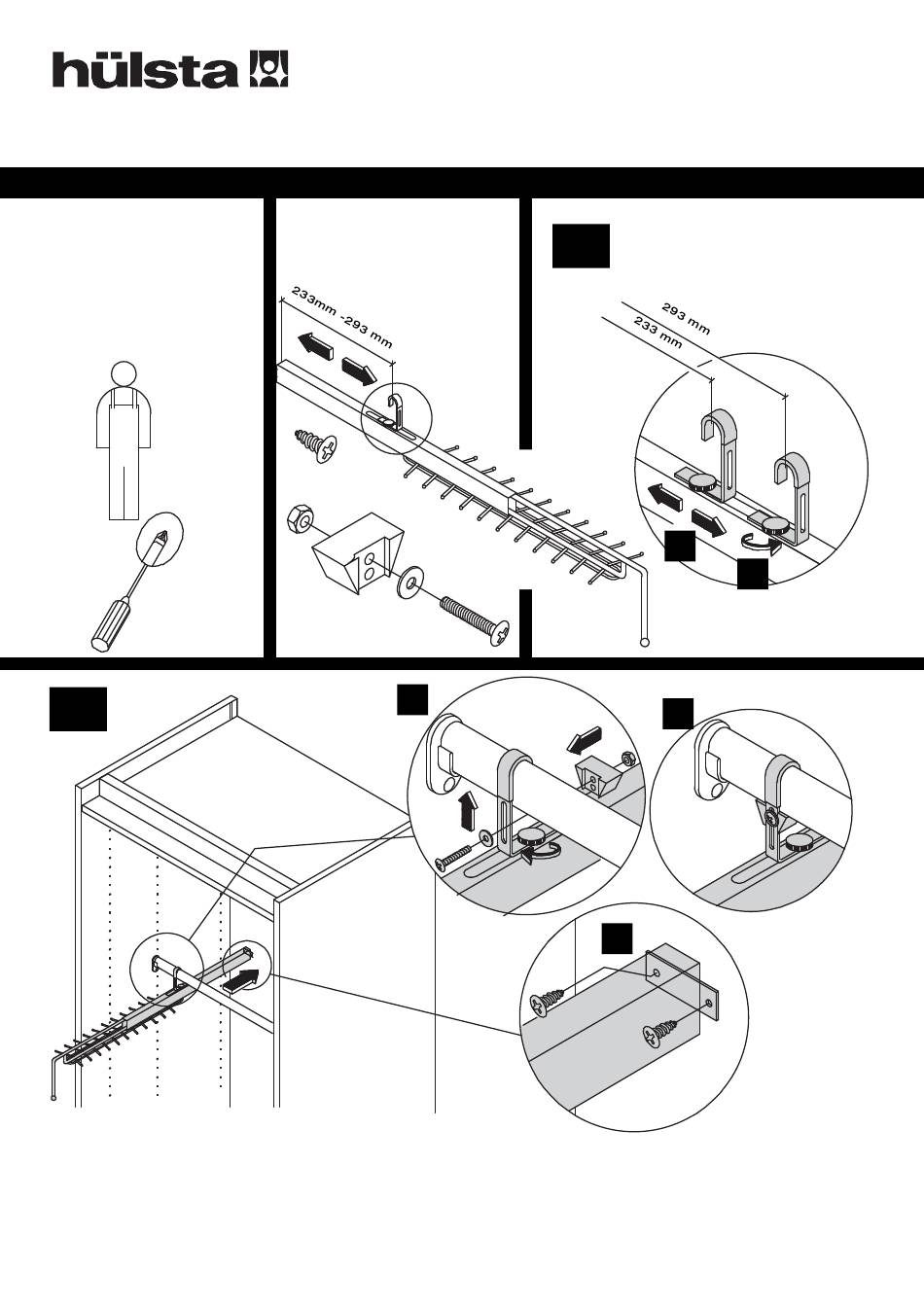 hülsta

233mm -293 mm

293 mm
233 mm