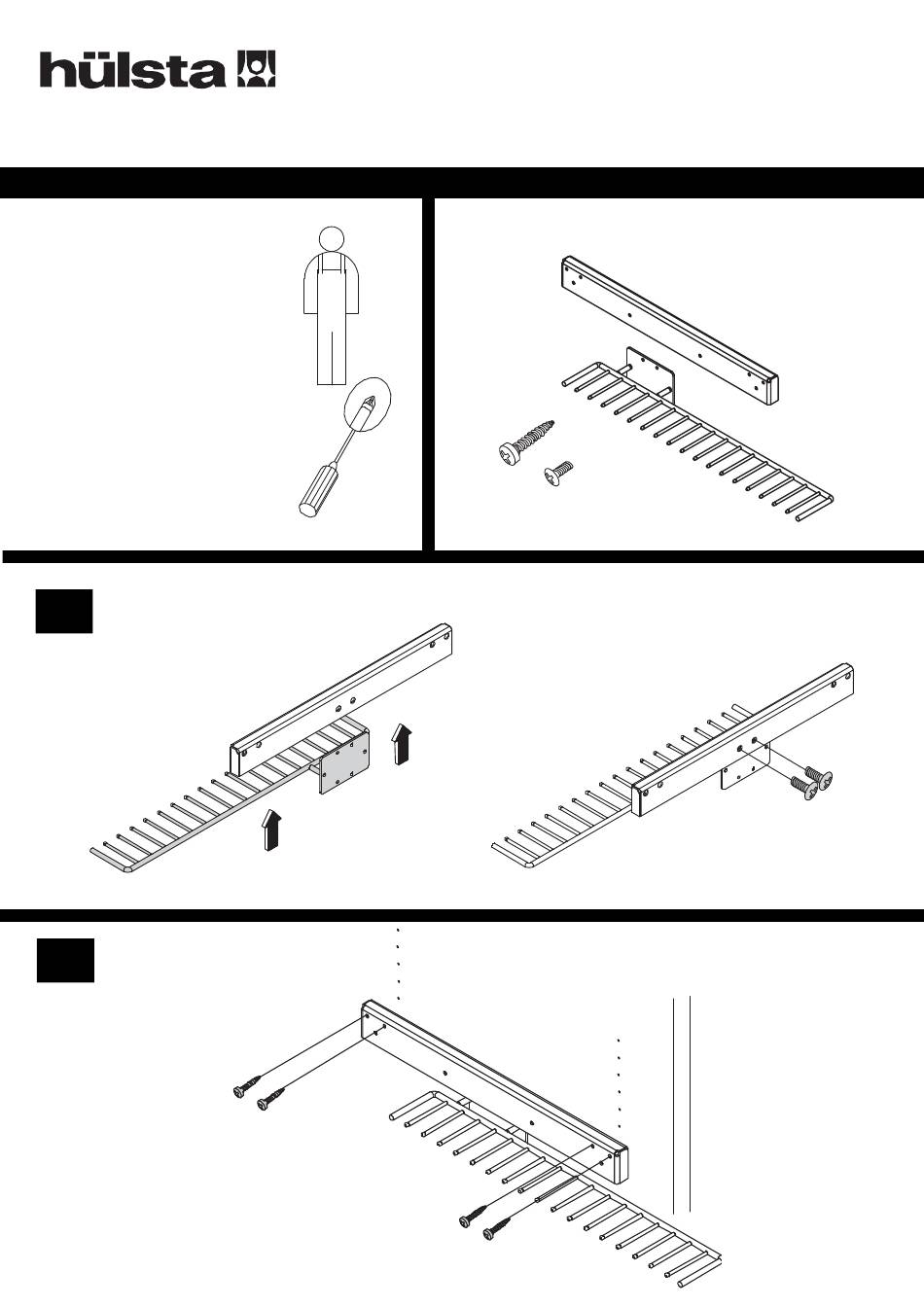 hülsta