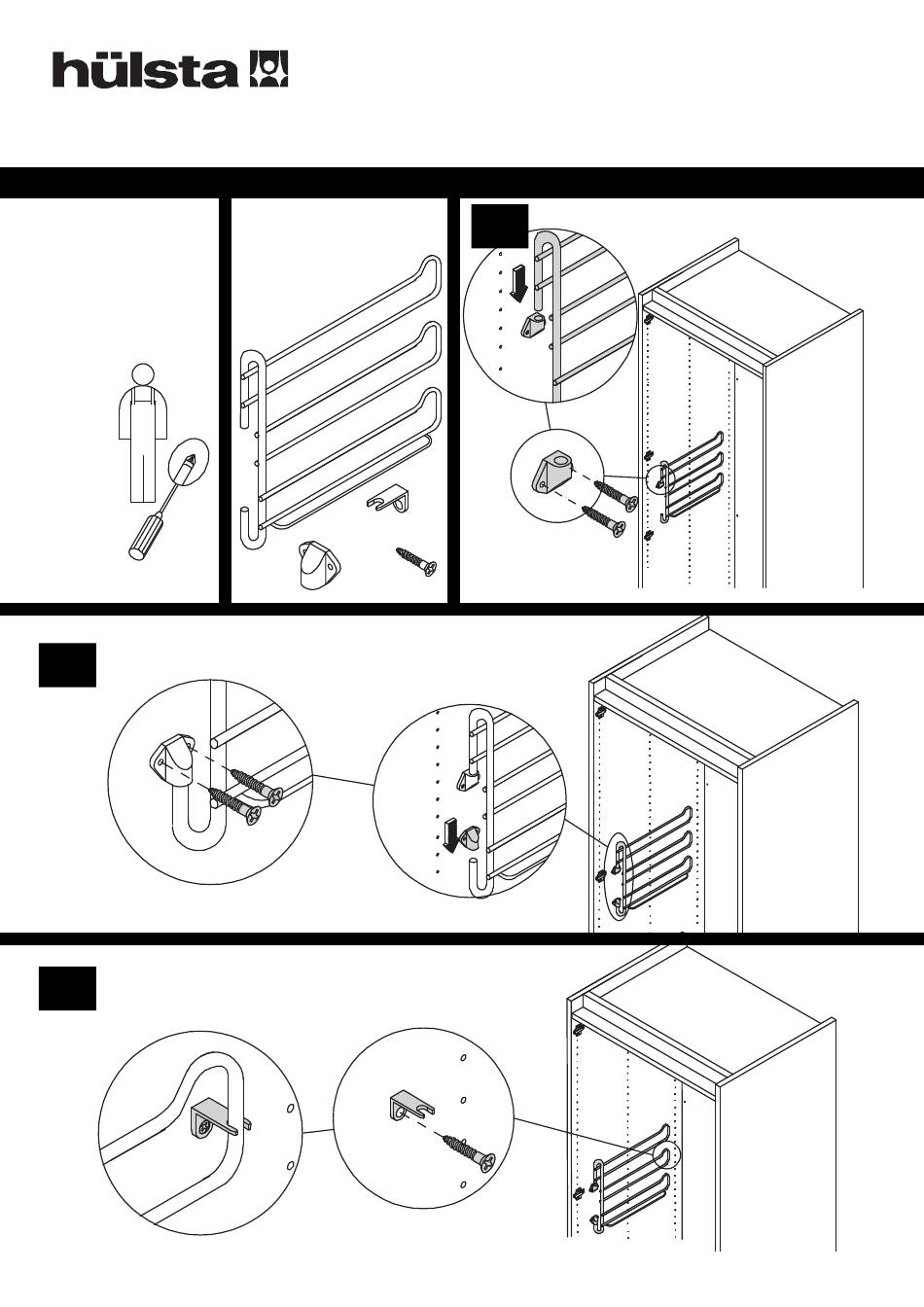 hülsta