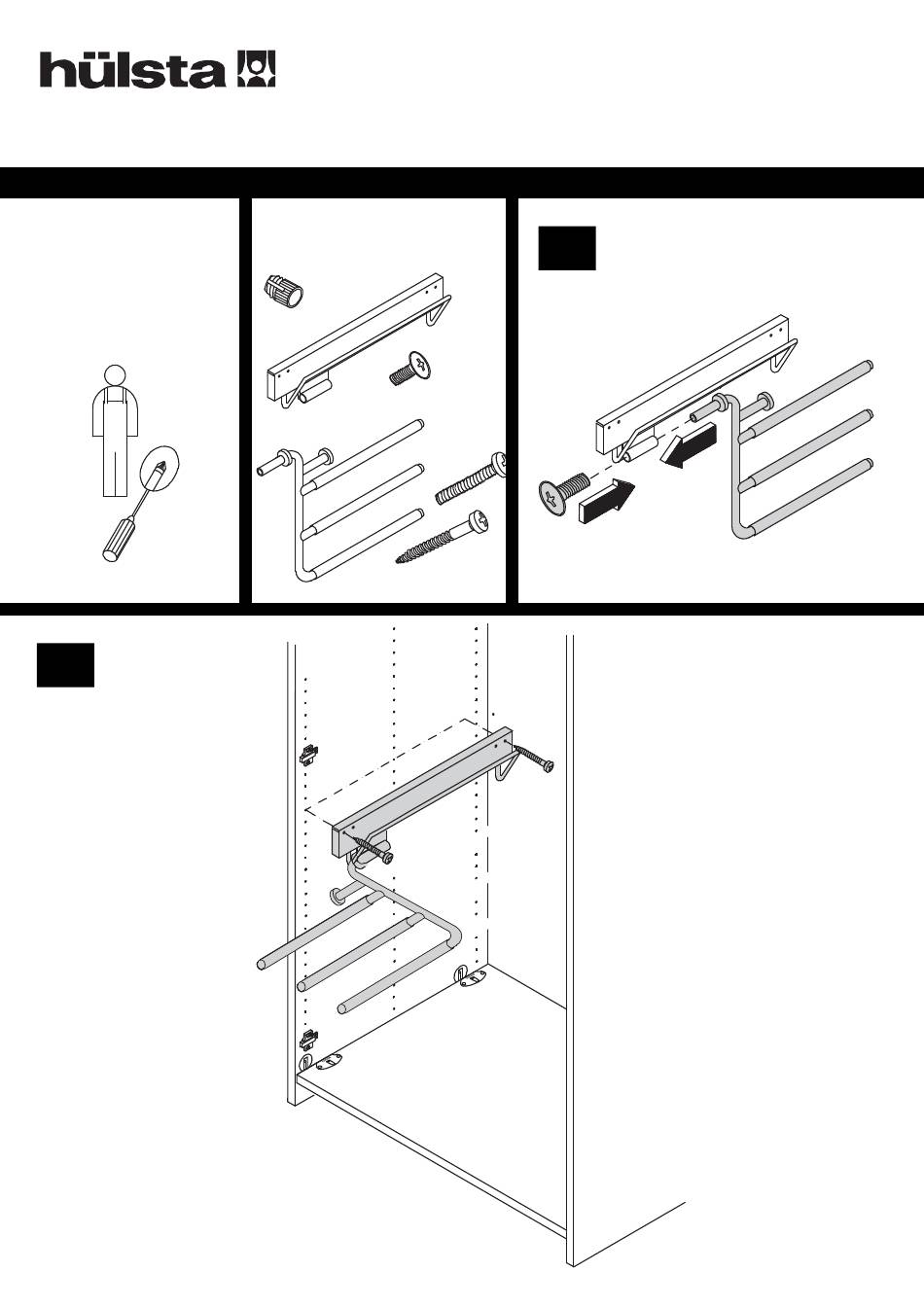 hülsta