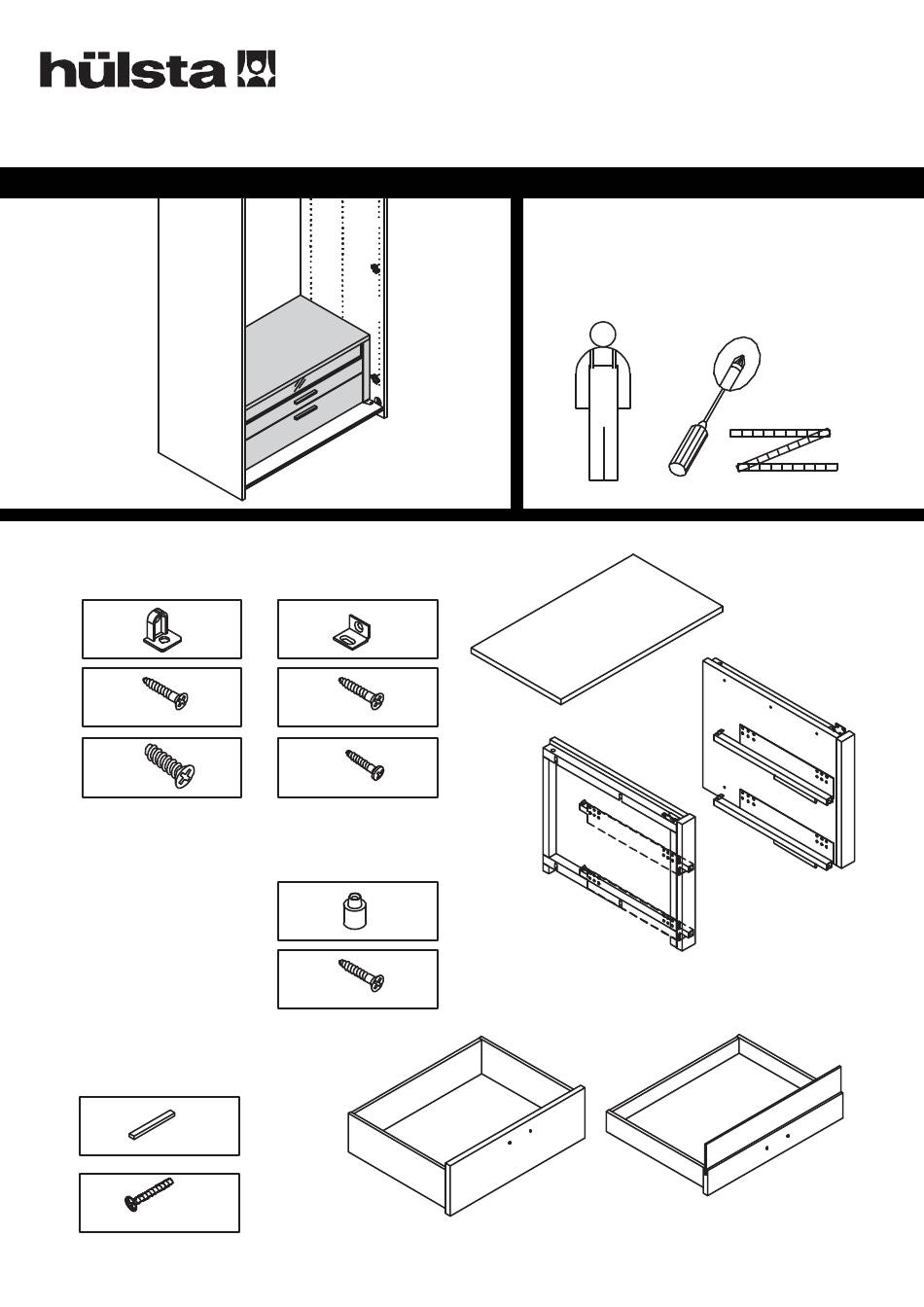 hülsta