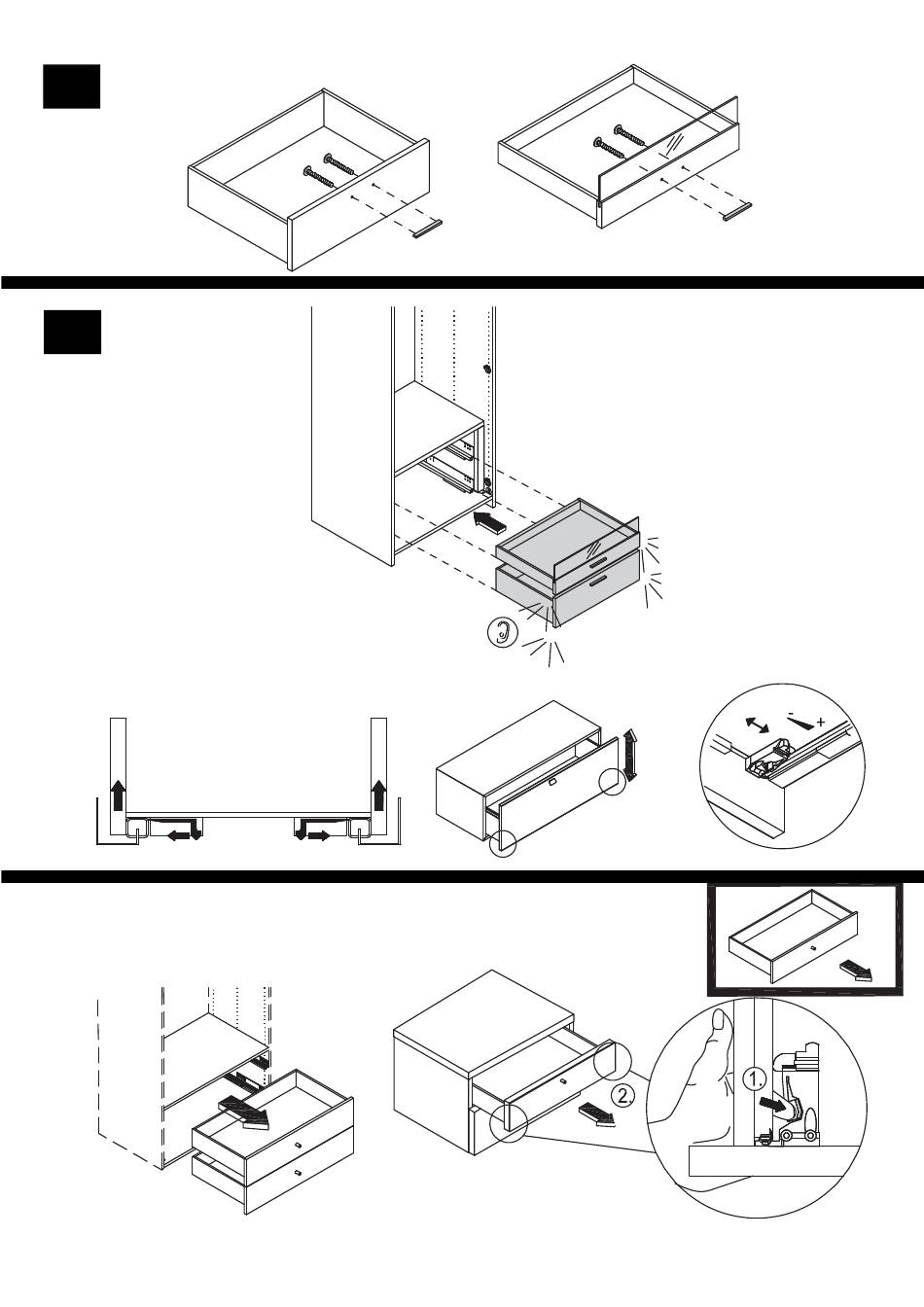 -
+

1.

2.