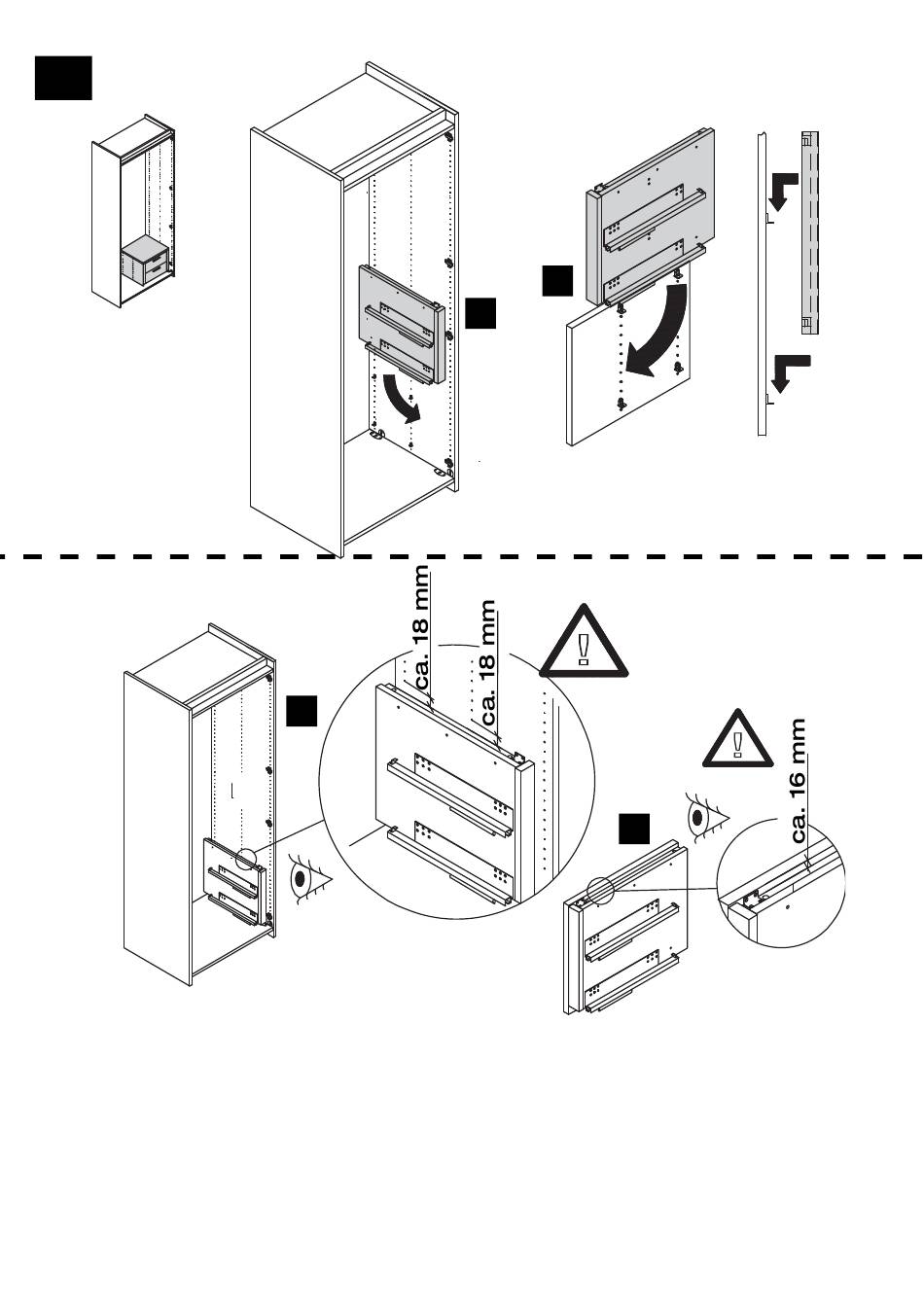 ca. 18 mm
ca. 18 mm
ca. 16 mm