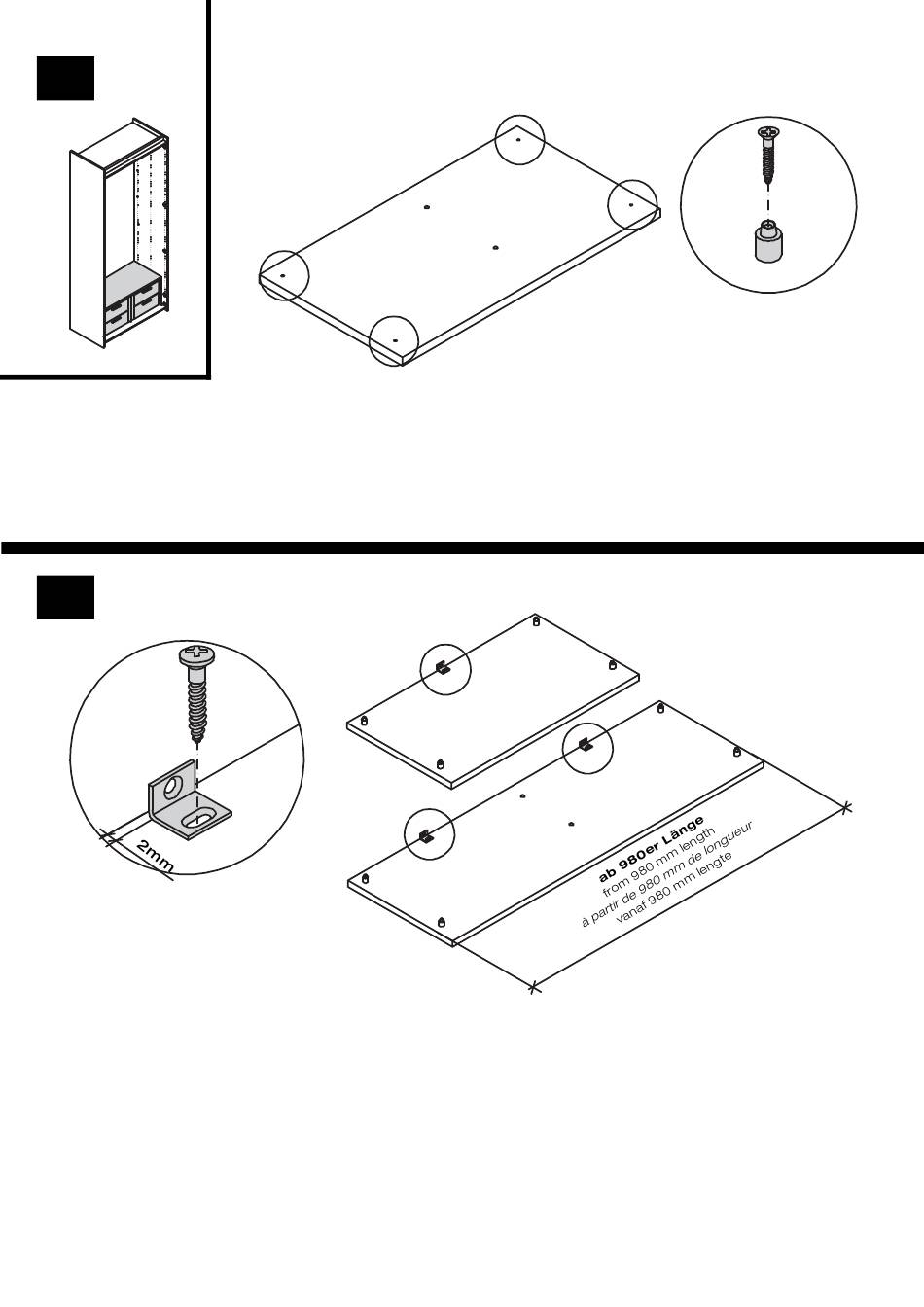 2mm

ab 980er Länge
from 980 mm length
à partir de 980 mm de longueur
vanaf 980 mm lengte