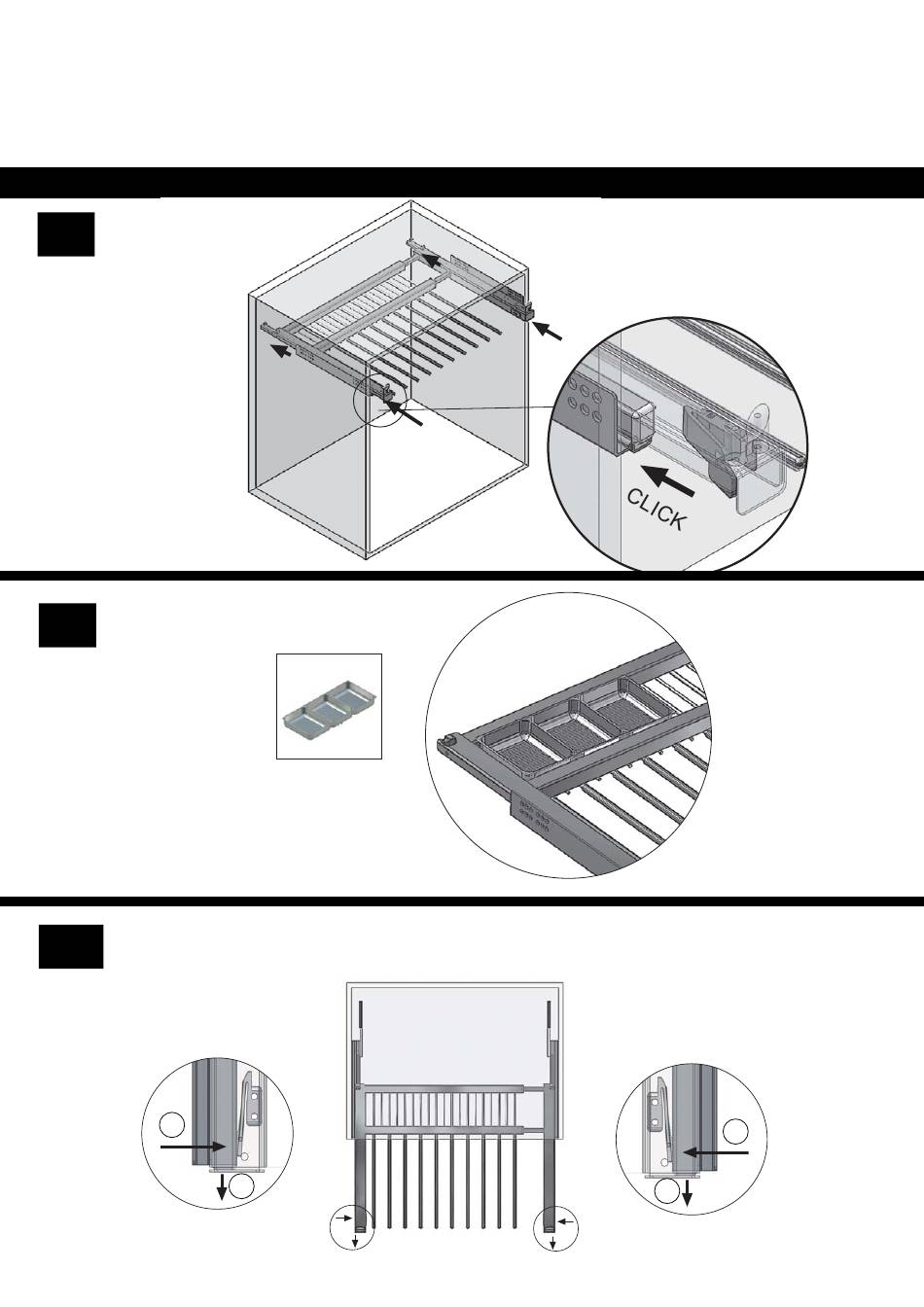 CLICK