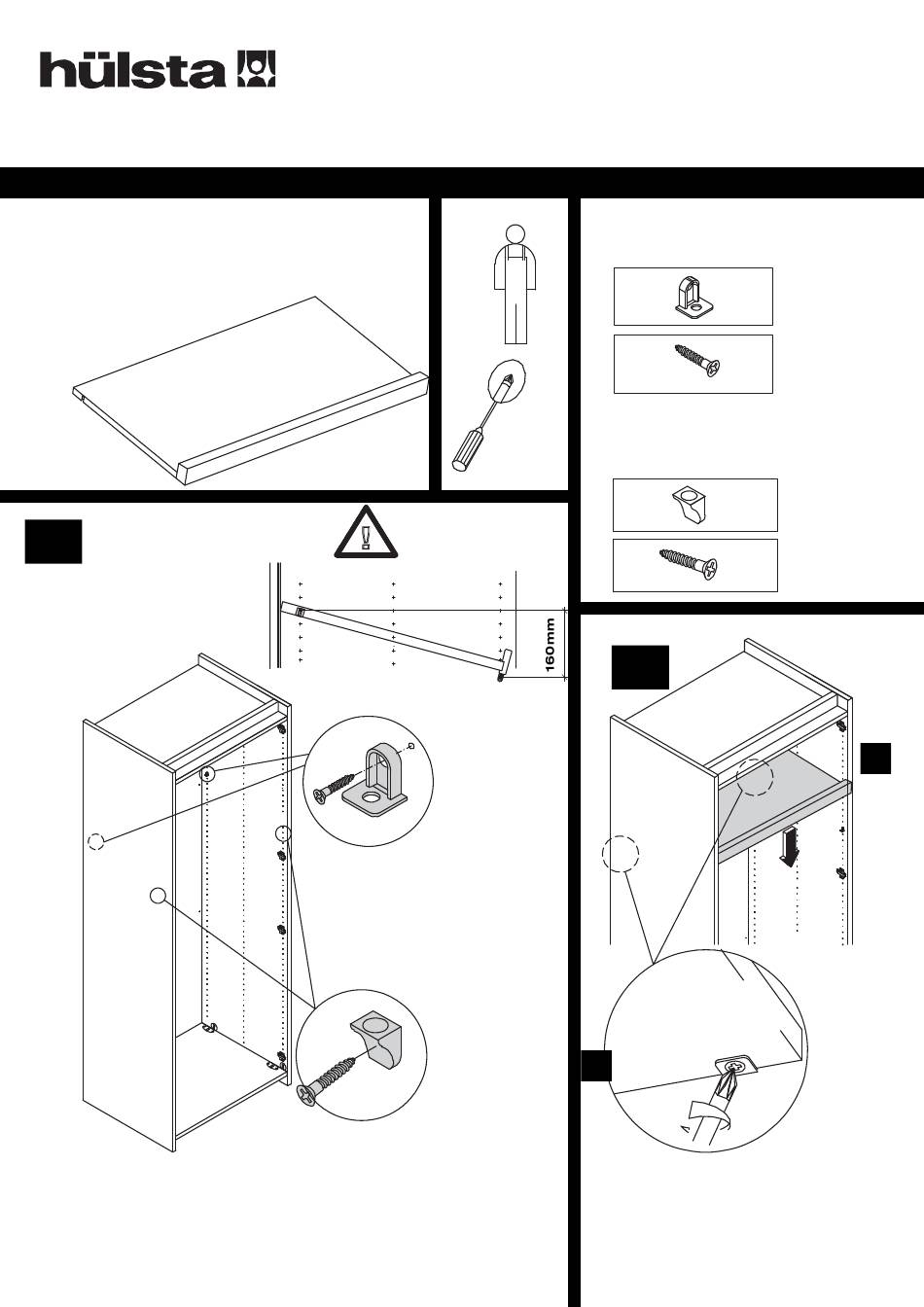 hülsta

160mm