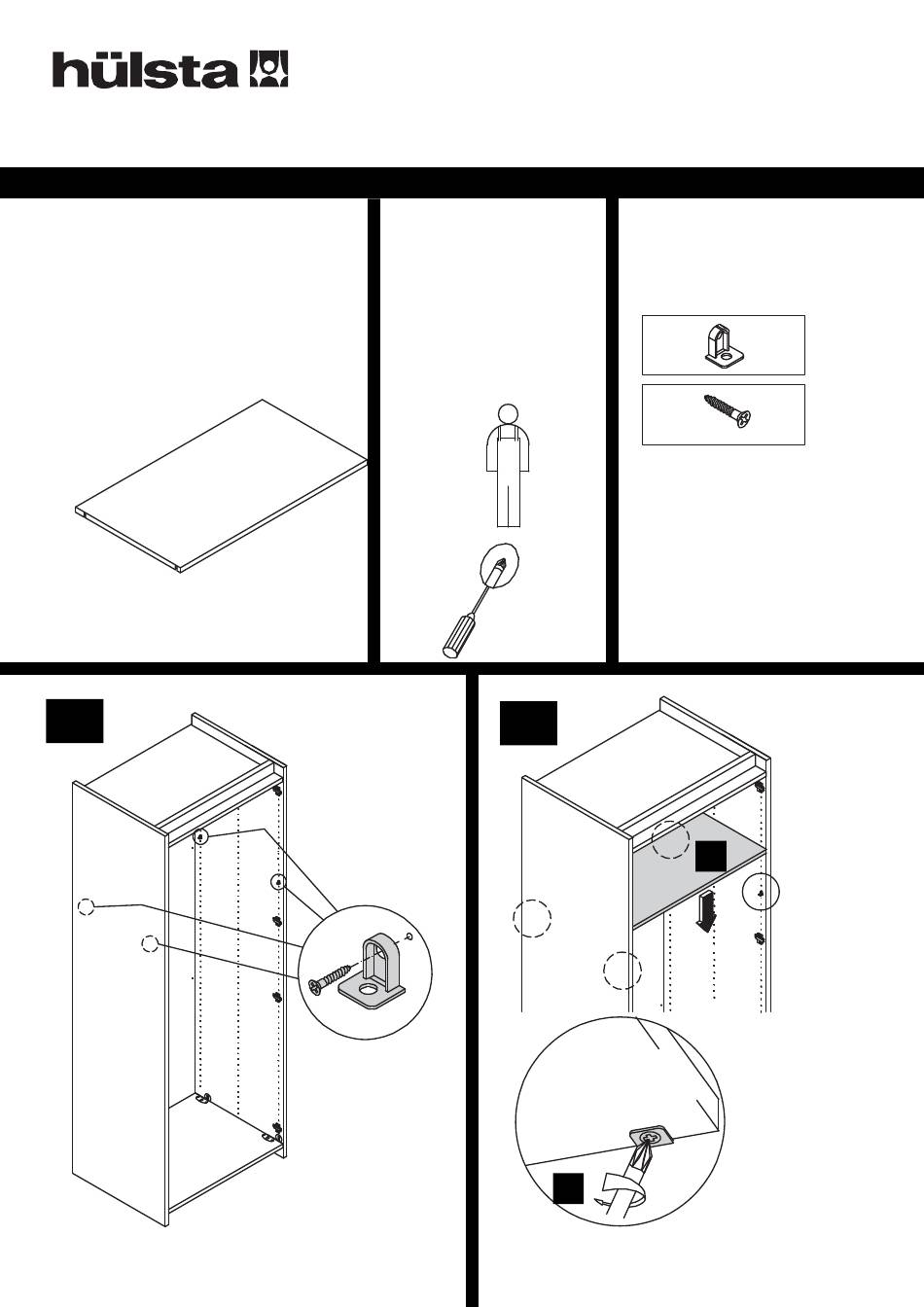 hülsta