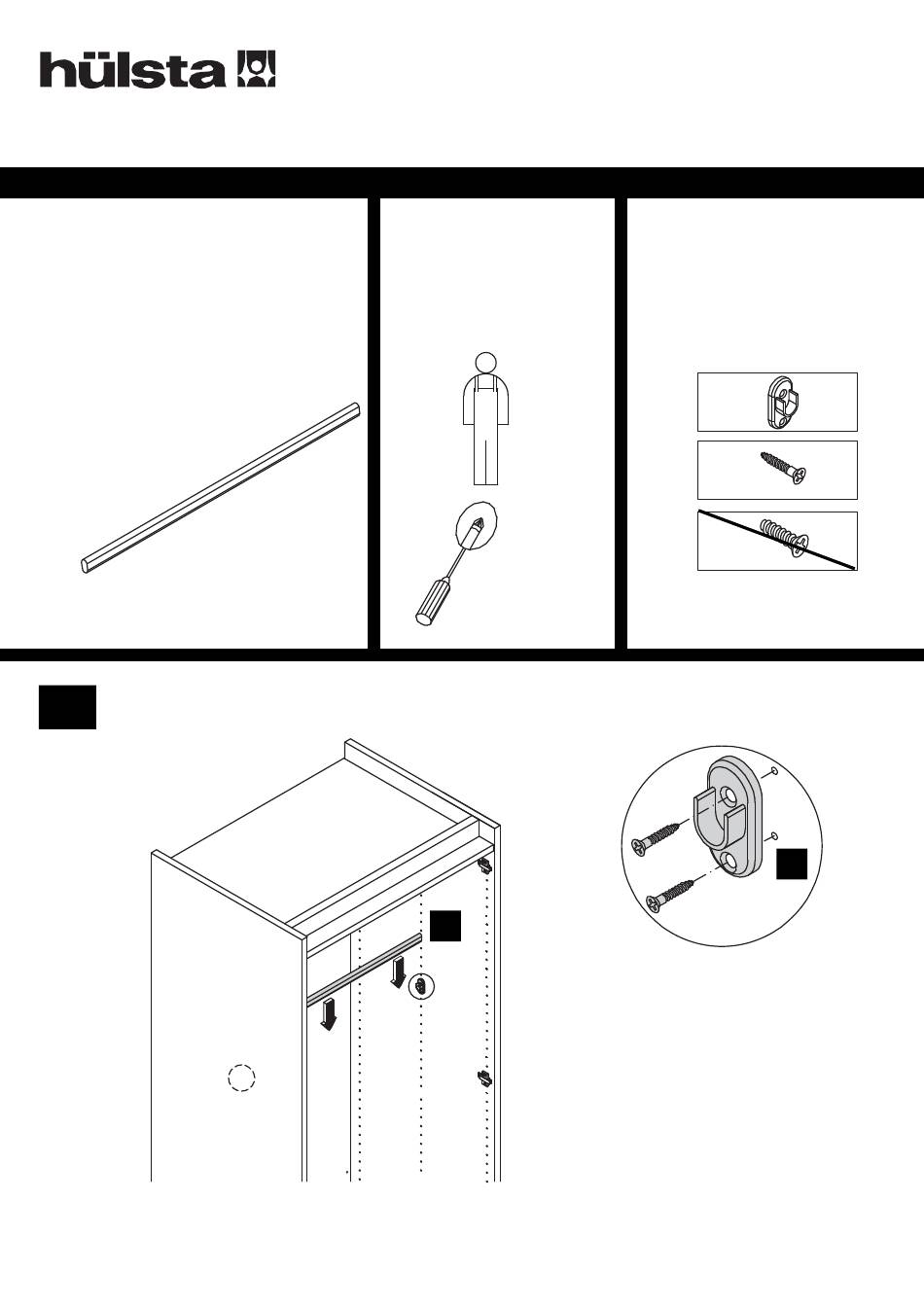 hülsta