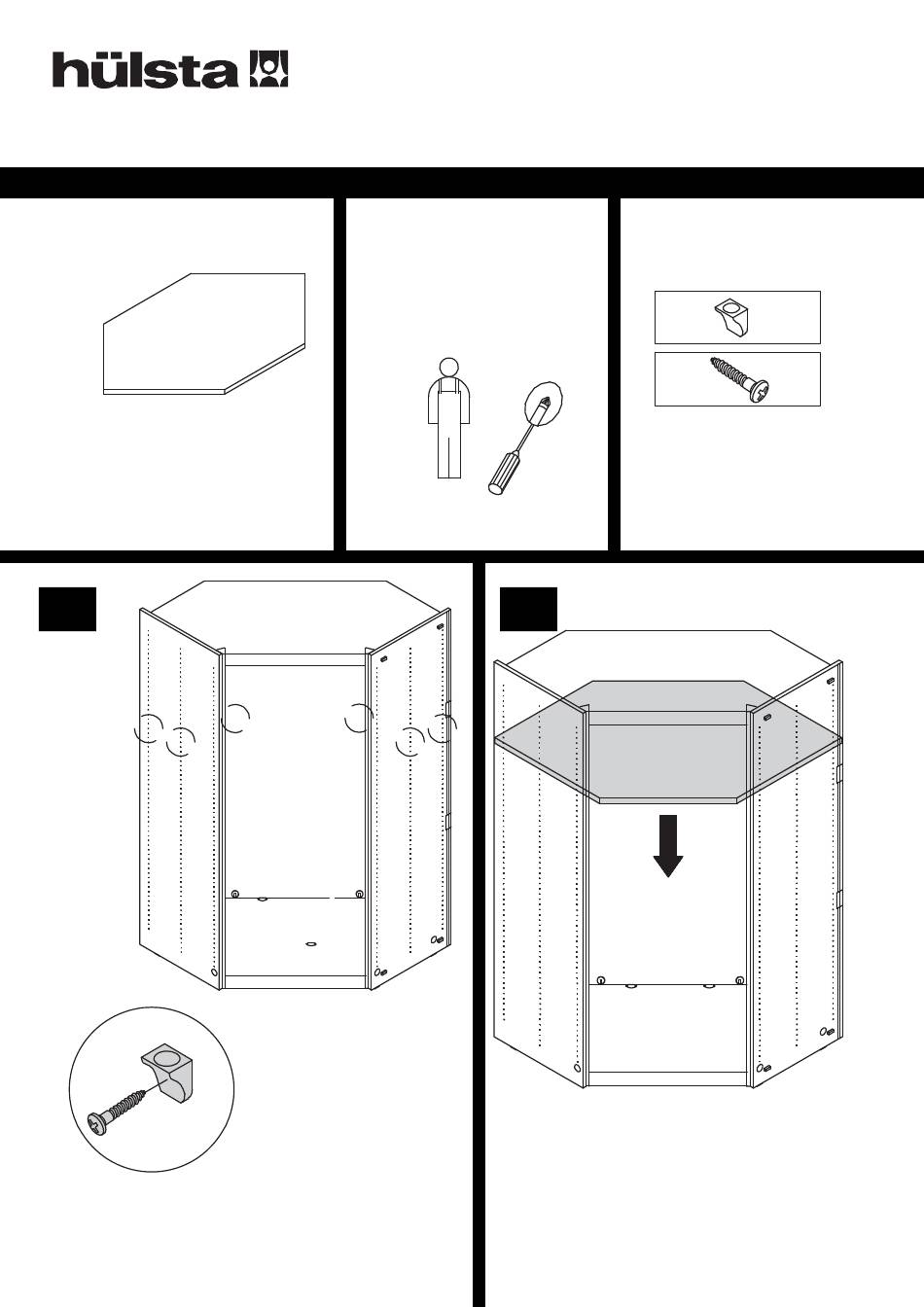 hülsta