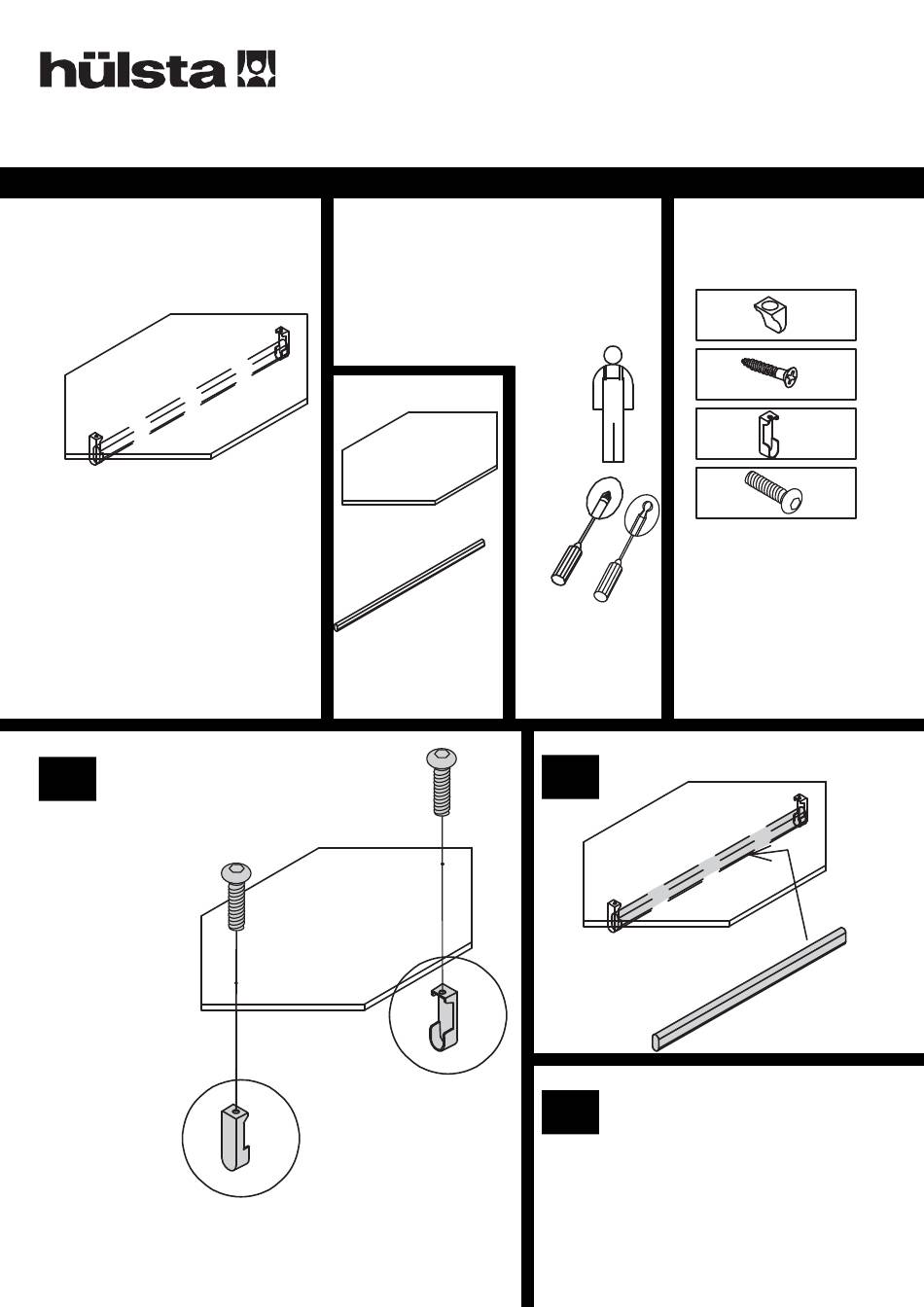 hülsta