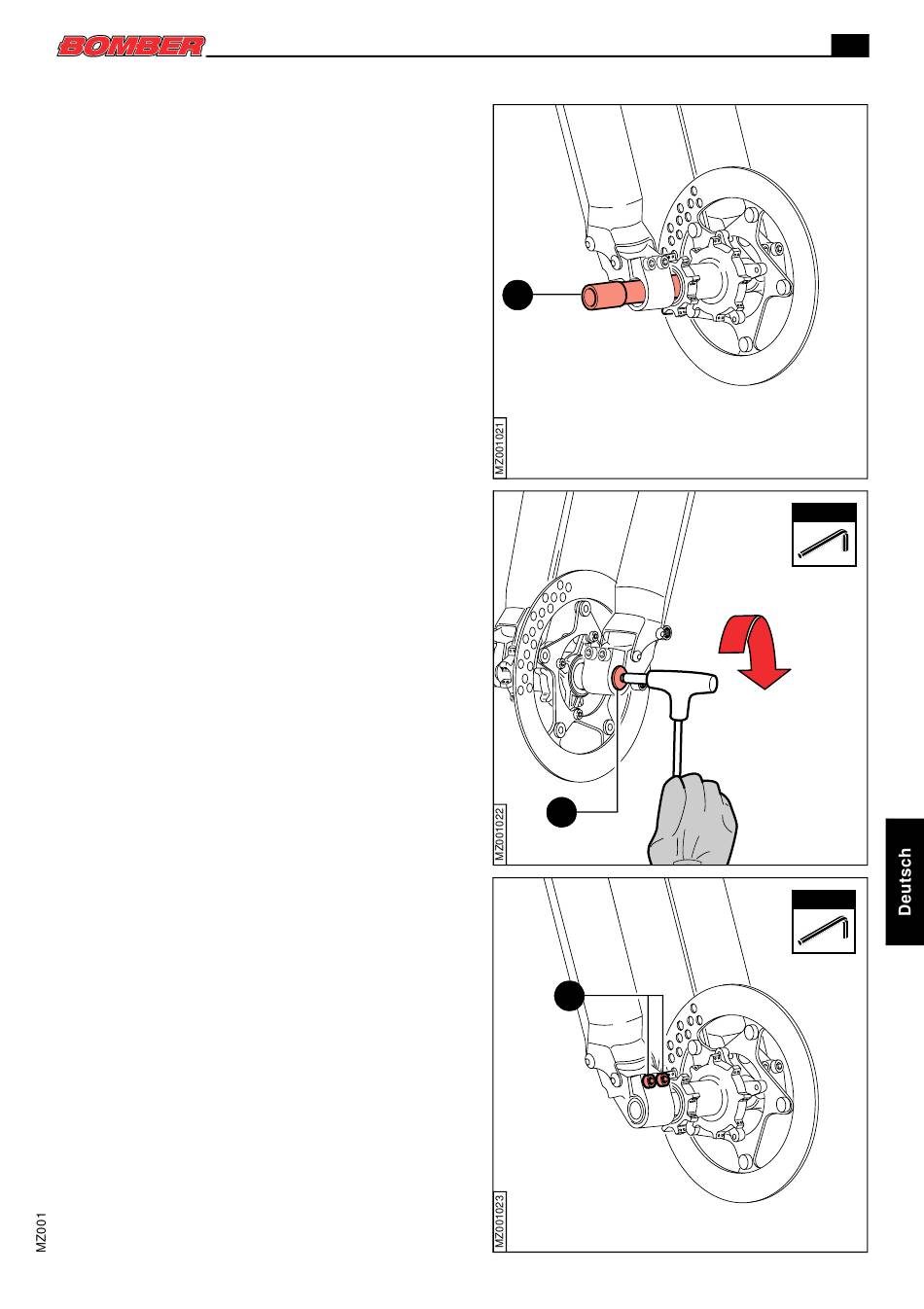 BOMBER

MZ001021

MZ001022

MZ001023

Deutsch

MZ001