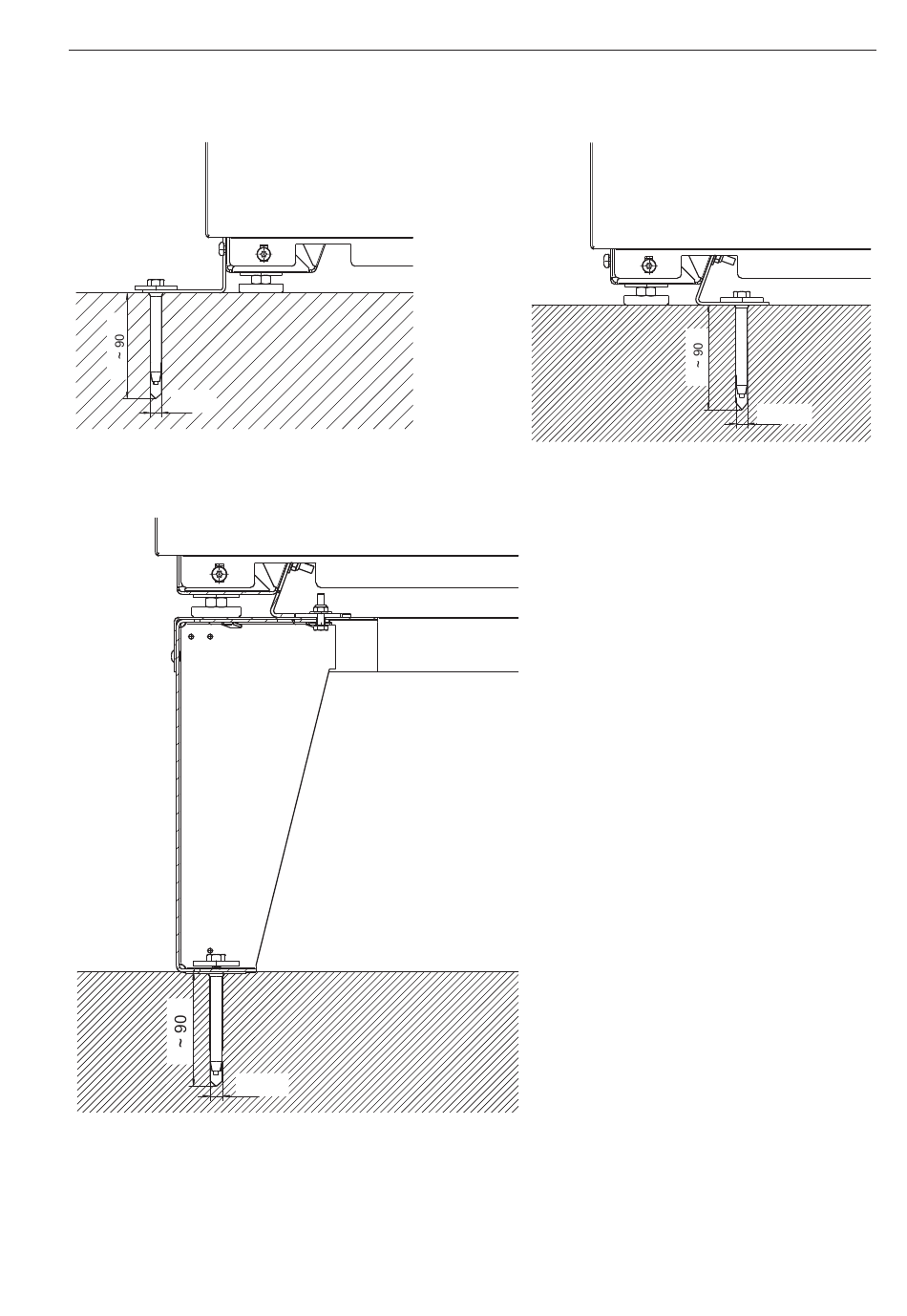 ~ 90

~ 90

~ 90