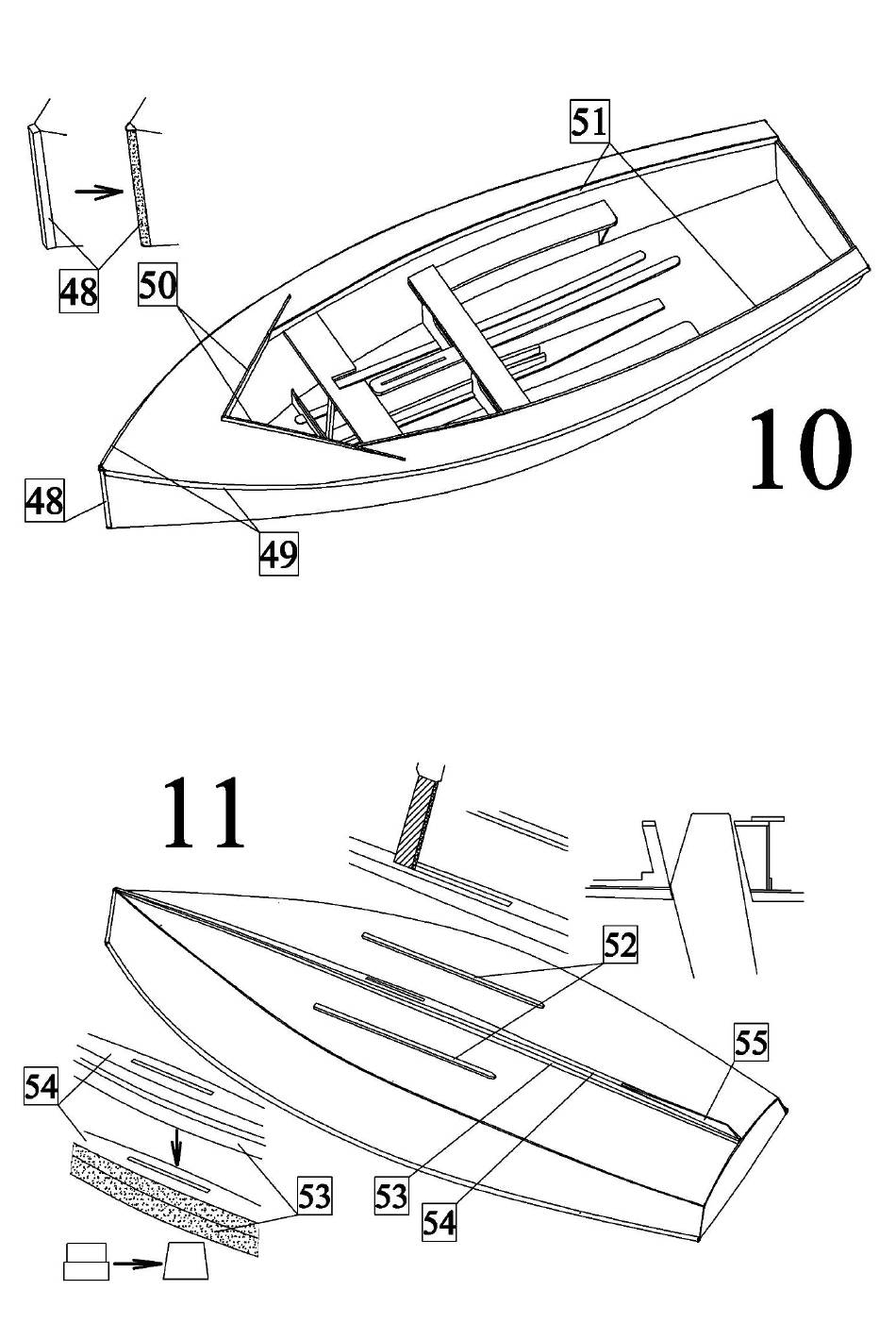 51

48

50

10

48

49

11

52

55

54

53

53

54