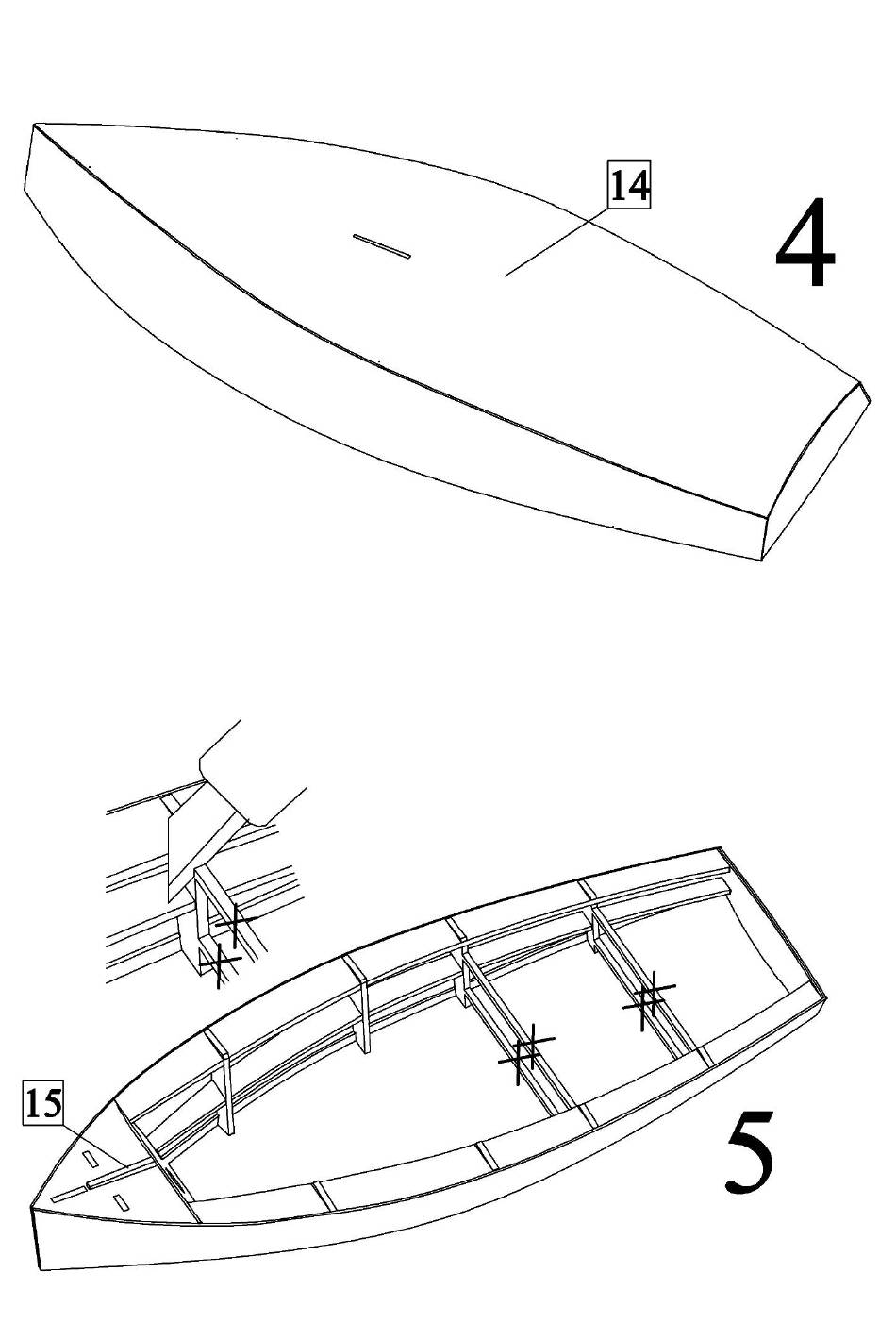 14

4

15

5