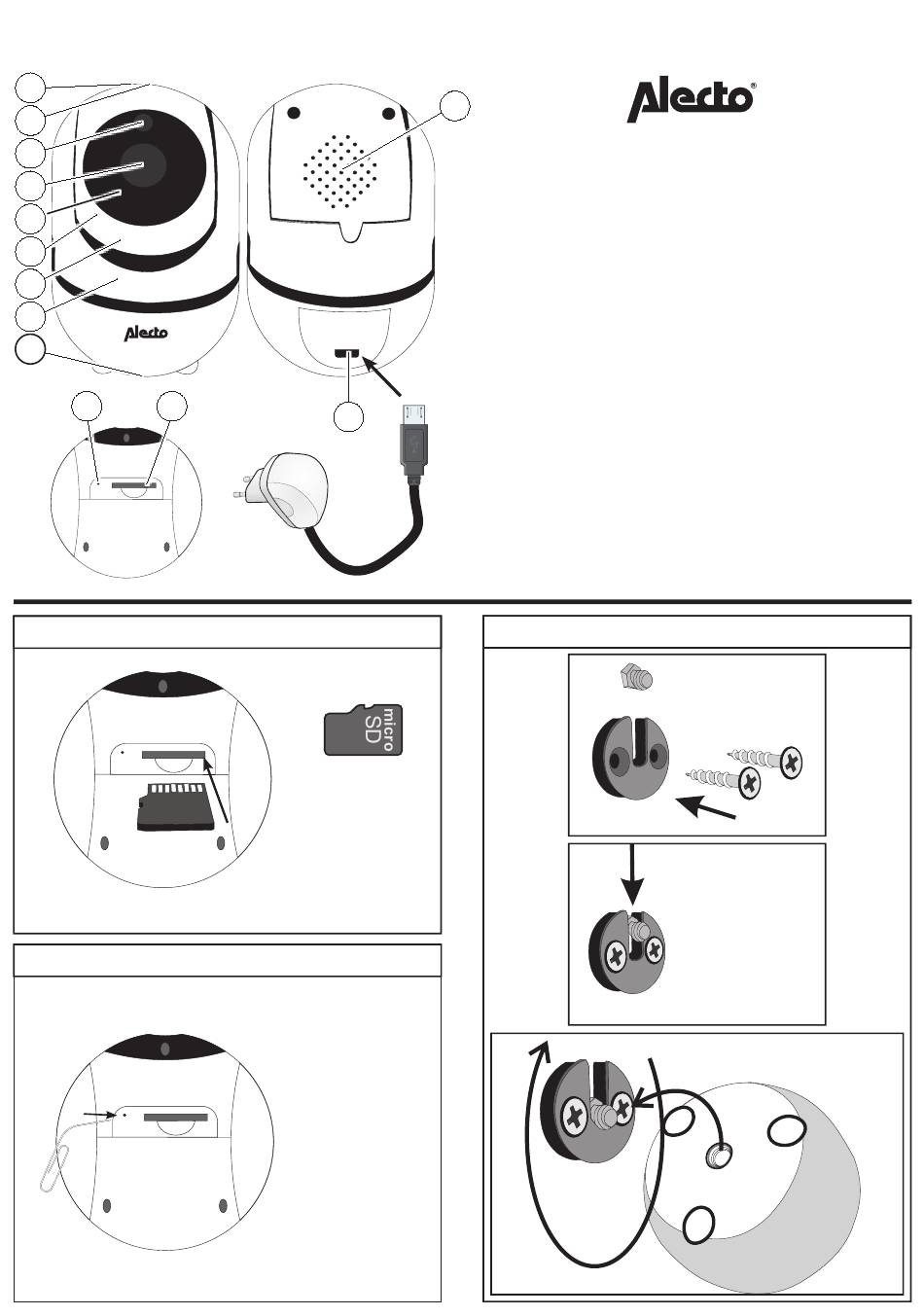 Alecto®

Alecto

micro SD