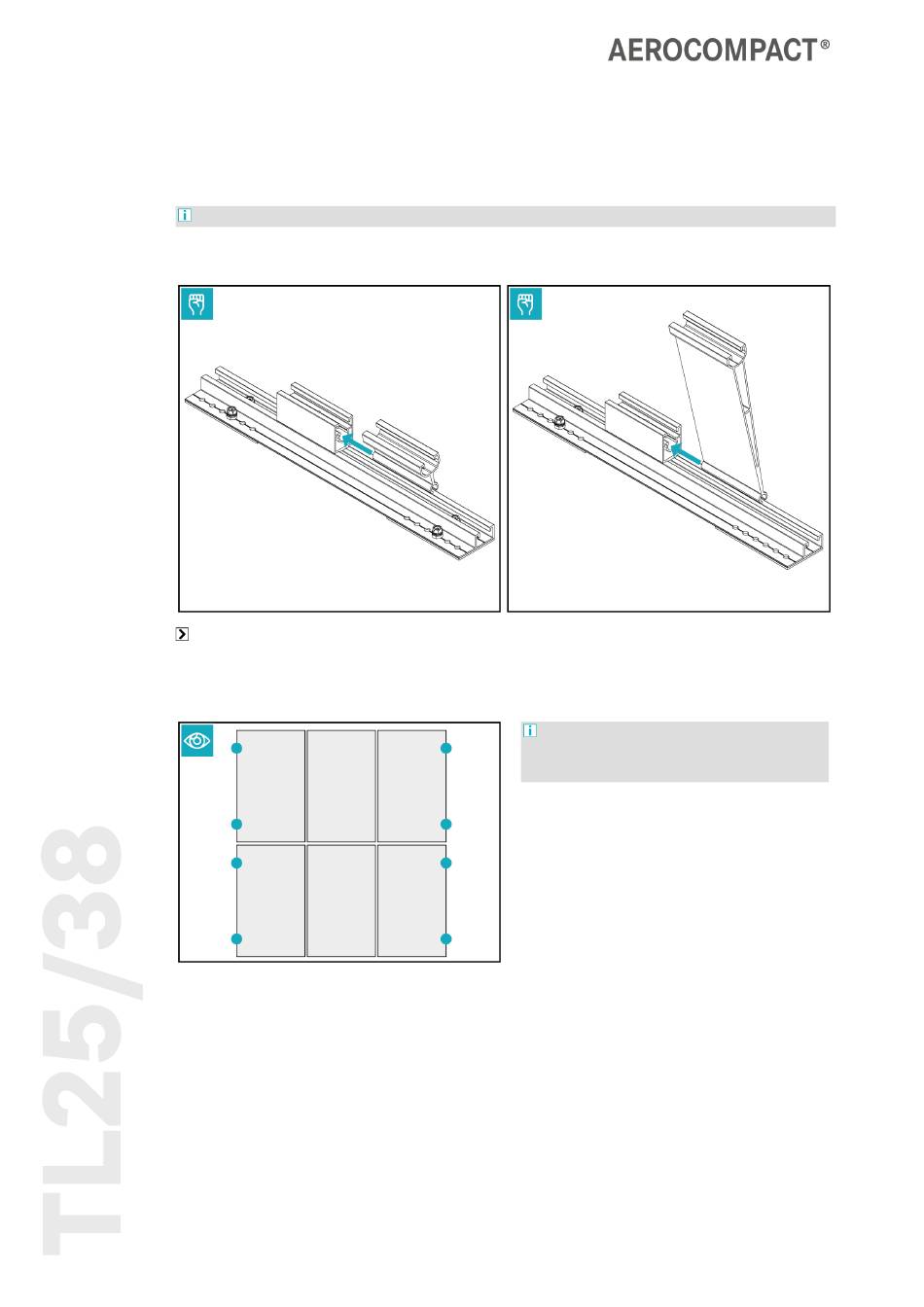 AEROCOMPACT®

TL25/38